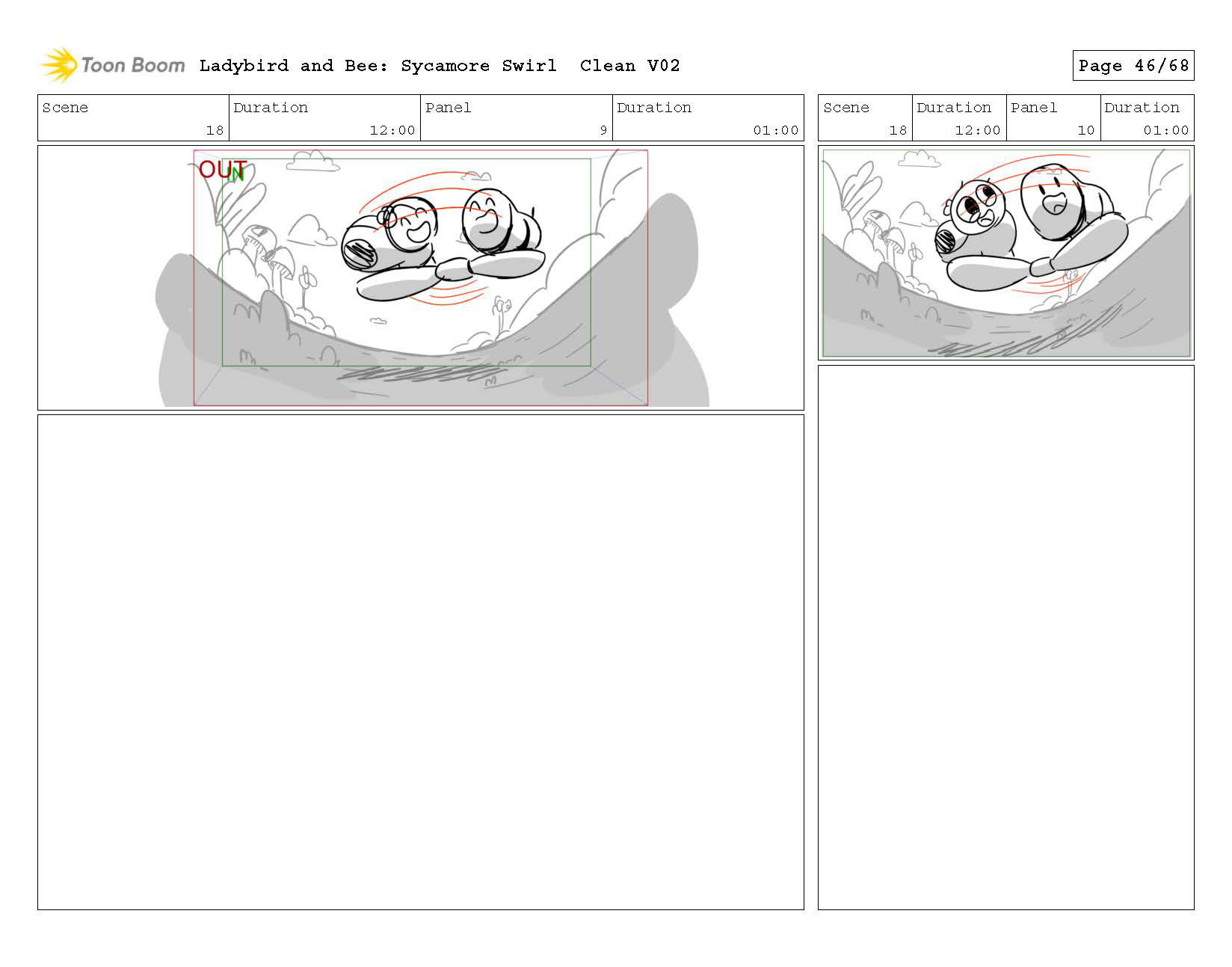 Toon Boom Ladybird and Bee: Sycamore Swirl Clean V02

Page 46/68

| Scene | Duration | Panel | Duration |
|---|---|---|---|
| 18 | 12:00 | 9 | 01:00 |

OUT
IN

| Scene | Duration | Panel | Duration |
|---|---|---|---|
| 18 | 12:00 | 10 | 01:00 |