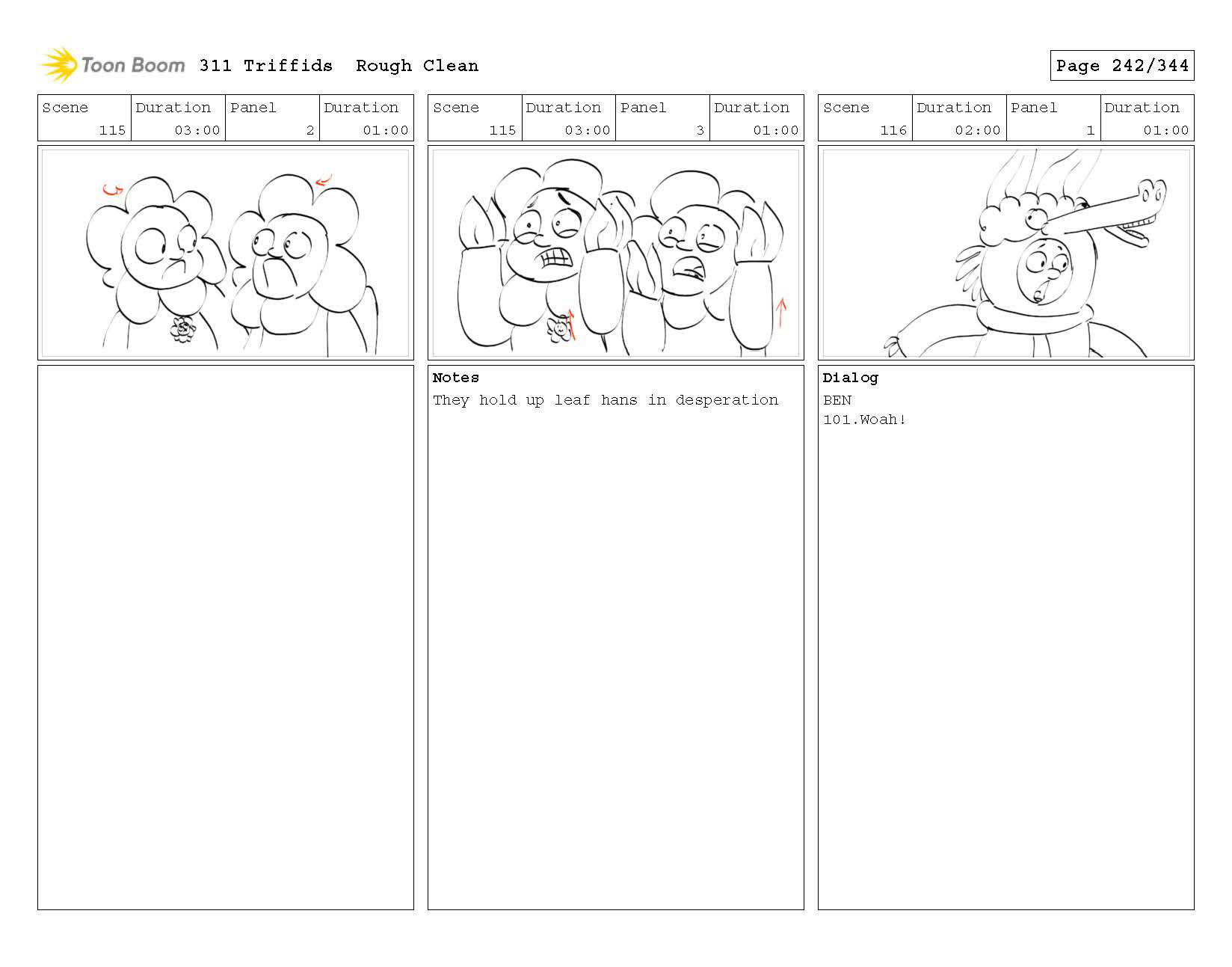 Toon Boom 311 Triffids Rough Clean

Page 242/344

| Scene | Duration | Panel | Duration |
|---|---|---|---|
| 115 | 03:00 | 2 | 01:00 |

| Scene | Duration | Panel | Duration |
|---|---|---|---|
| 115 | 03:00 | 3 | 01:00 |

Notes
They hold up leaf hans in desperation

| Scene | Duration | Panel | Duration |
|---|---|---|---|
| 116 | 02:00 | 1 | 01:00 |

Dialog
BEN
101.Woah!