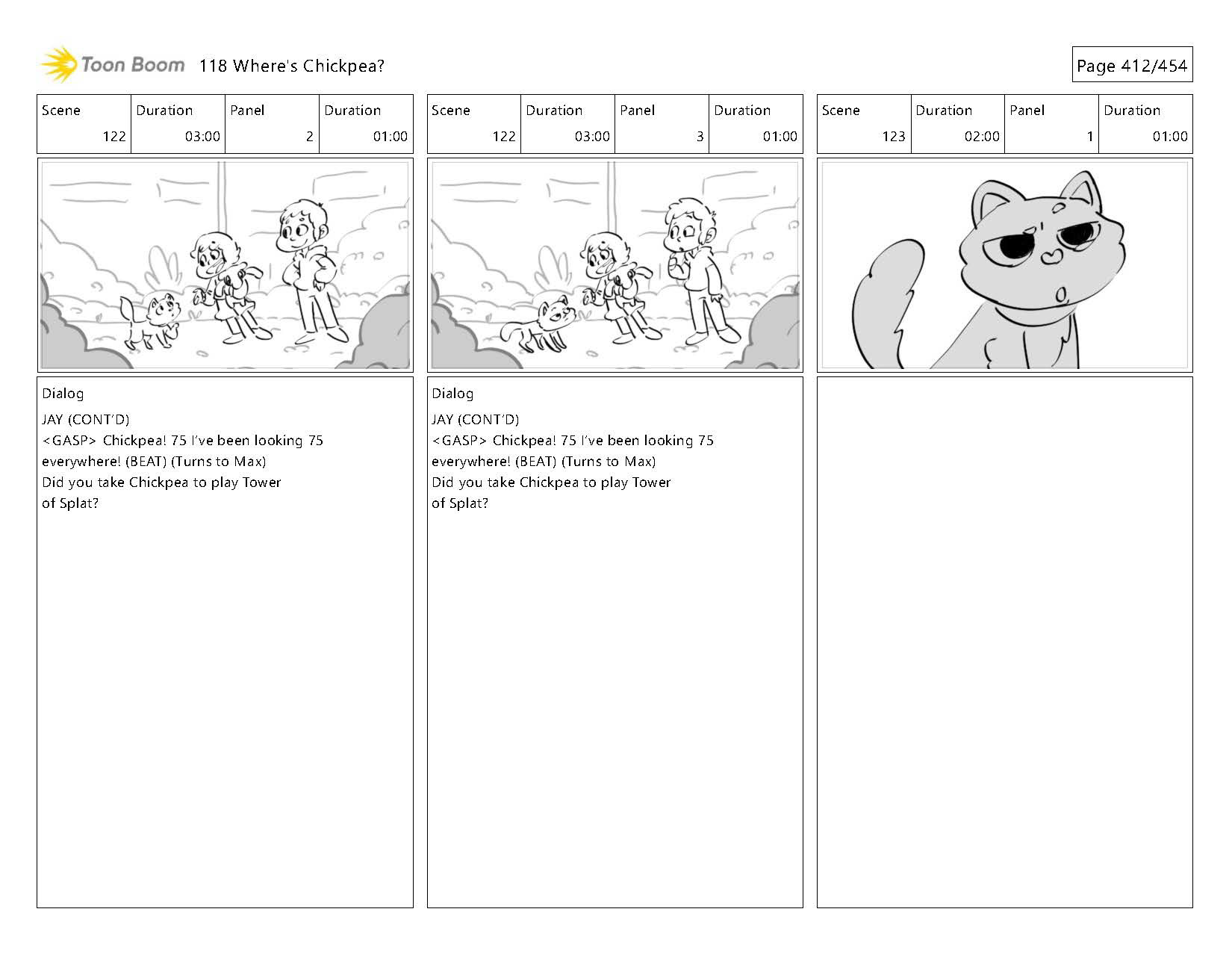 Toon Boom 118 Where's Chickpea?

Page 412/454

| Scene | Duration | Panel | Duration |
|---|---|---|---|
| 122 | 03:00 | 2 | 01:00 |

Dialog
JAY (CONT'D)
<GASP> Chickpea! 75 I've been looking 75 everywhere! (BEAT) (Turns to Max) Did you take Chickpea to play Tower of Splat?

| Scene | Duration | Panel | Duration |
|---|---|---|---|
| 122 | 03:00 | 3 | 01:00 |

Dialog
JAY (CONT'D)
<GASP> Chickpea! 75 I've been looking 75 everywhere! (BEAT) (Turns to Max) Did you take Chickpea to play Tower of Splat?

| Scene | Duration | Panel | Duration |
|---|---|---|---|
| 123 | 02:00 | 1 | 01:00 |