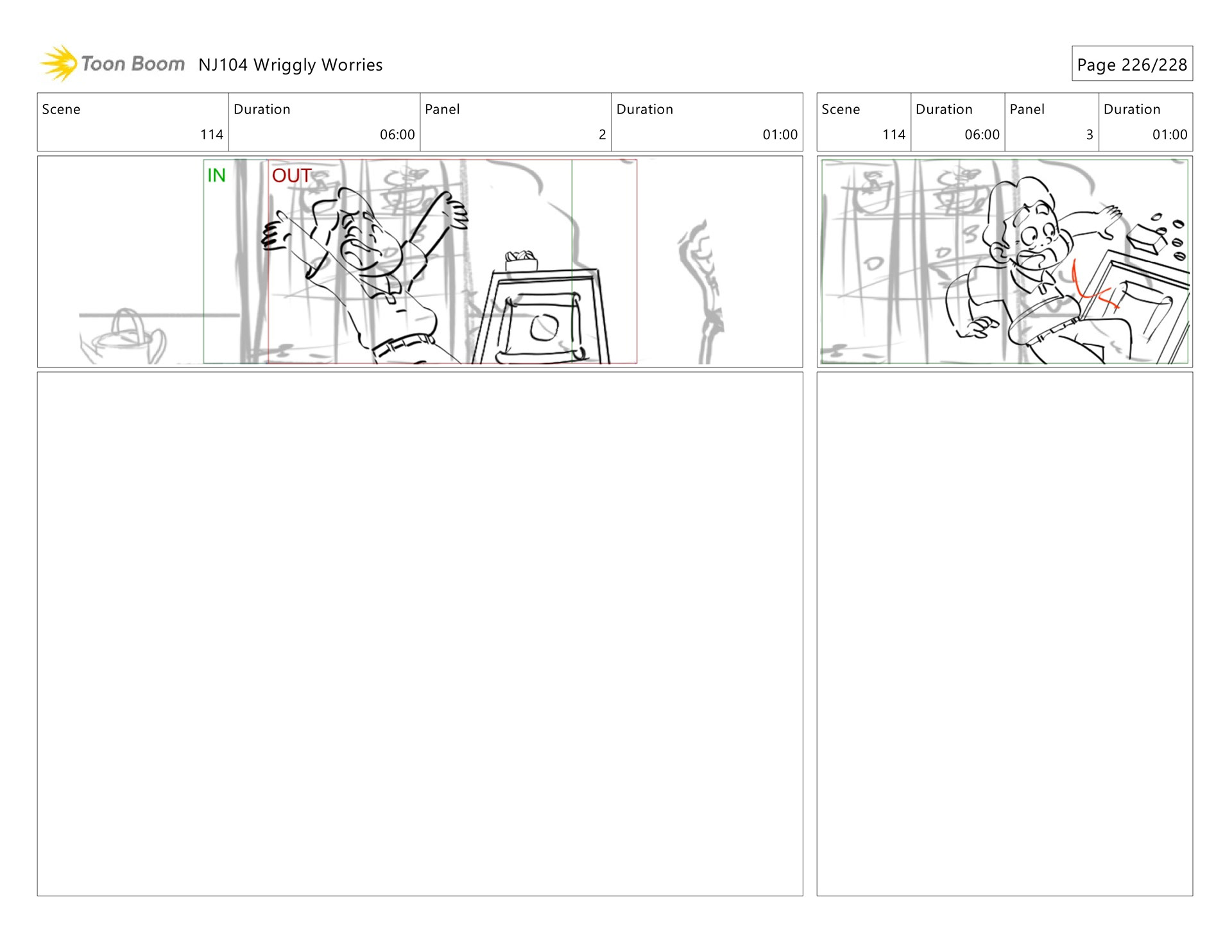 Toon Boom NJ104 Wriggly Worries

Page 226/228

| Scene | Duration | Panel | Duration |
|---|---|---|---|
| 114 | 06:00 | 2 | 01:00 |

IN

OUT

| Scene | Duration | Panel | Duration |
|---|---|---|---|
| 114 | 06:00 | 3 | 01:00 |