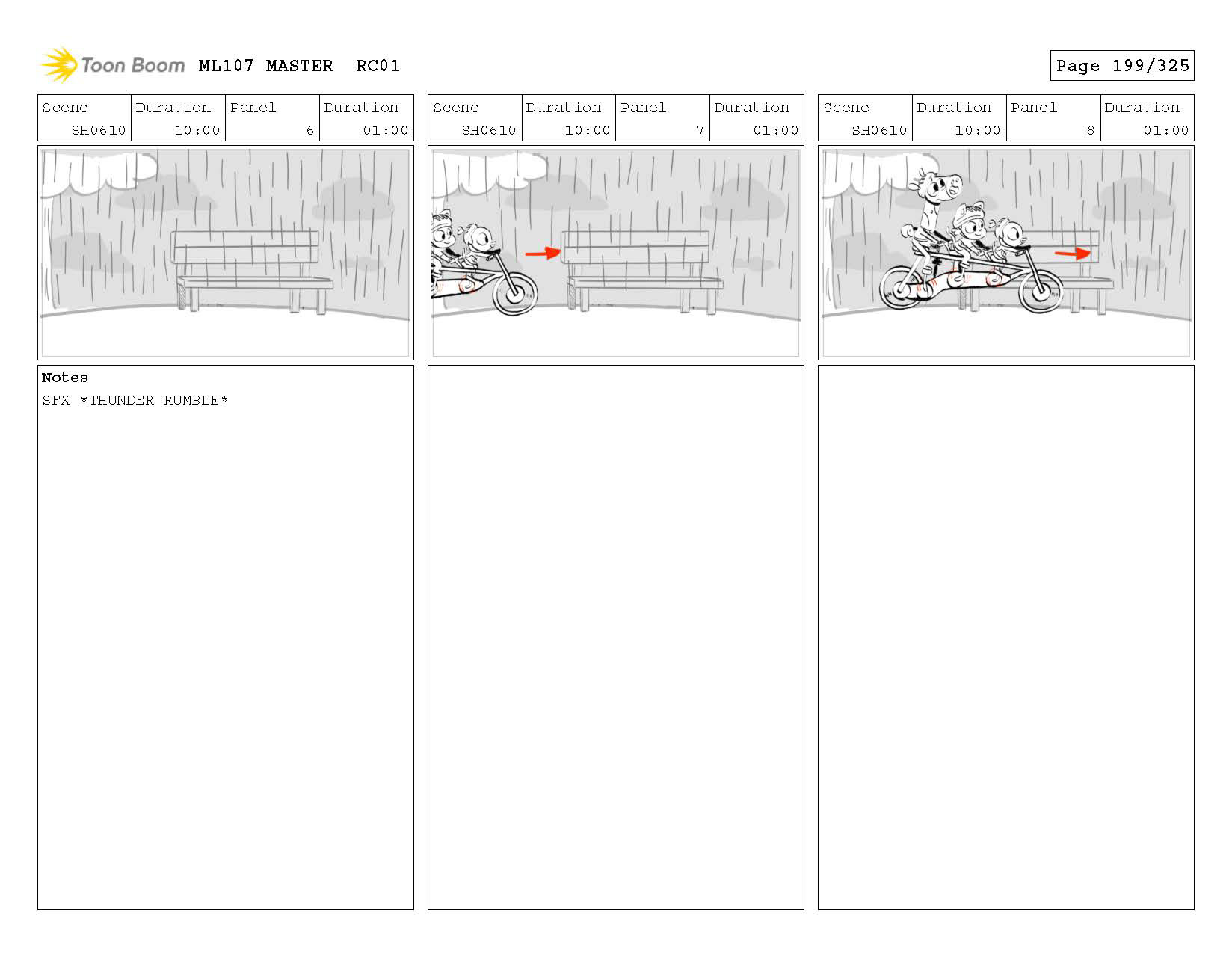 Toon Boom ML107 MASTER RC01

Page 199/325

| Scene | Duration | Panel | Duration |
|---|---|---|---|
| SH0610 | 10:00 | 6 | 01:00 |

Notes
SFX *THUNDER RUMBLE*

| Scene | Duration | Panel | Duration |
|---|---|---|---|
| SH0610 | 10:00 | 7 | 01:00 |

| Scene | Duration | Panel | Duration |
|---|---|---|---|
| SH0610 | 10:00 | 8 | 01:00 |