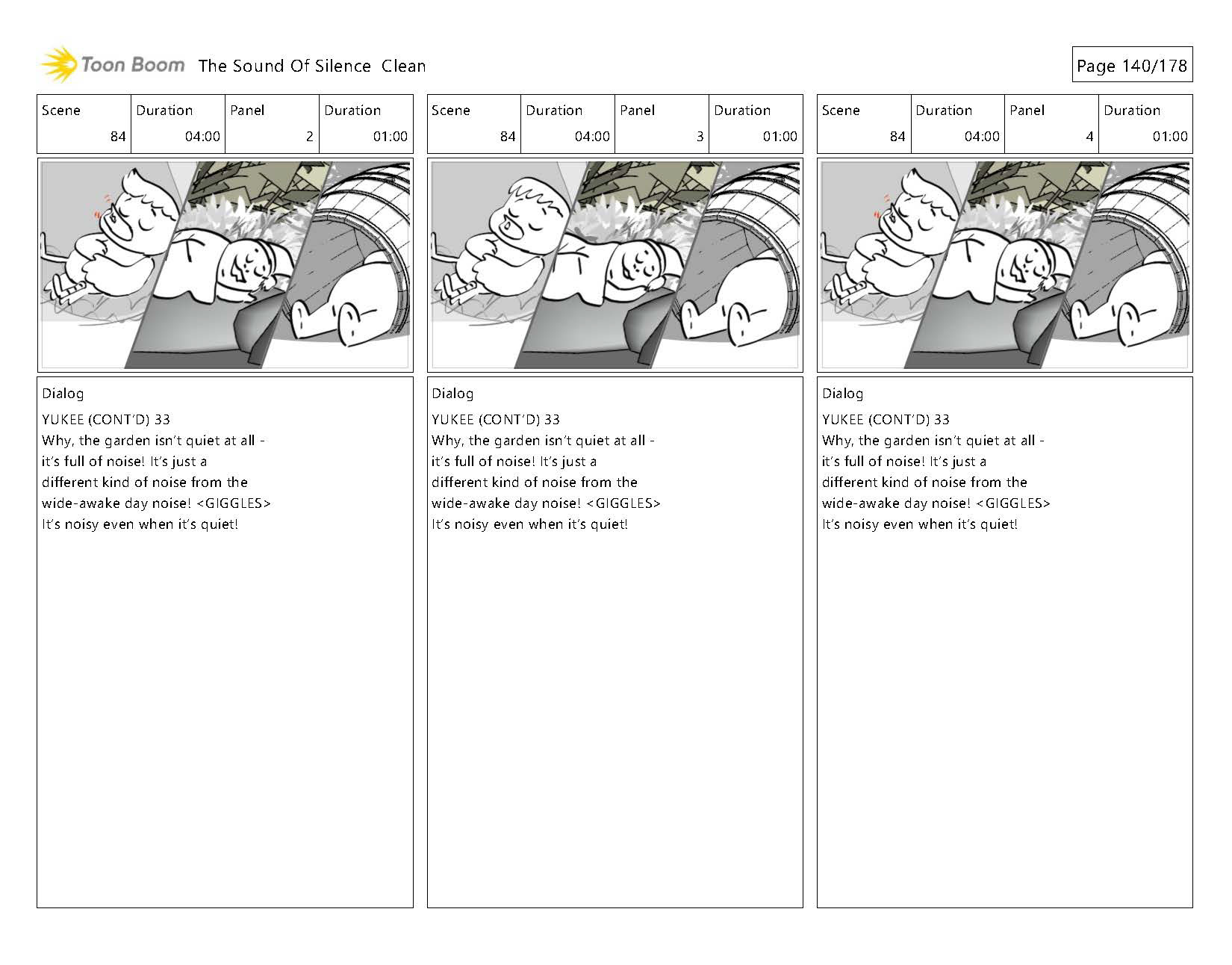 Toon Boom The Sound Of Silence Clean

Page 140/178

| Scene | Duration | Panel | Duration |
|---|---|---|---|
| 84 | 04:00 | 2 | 01:00 |

Dialog
YUKEE (CONT'D) 33
Why, the garden isn't quiet at all - it's full of noise! It's just a different kind of noise from the wide-awake day noise! <GIGGLES> It's noisy even when it's quiet!

| Scene | Duration | Panel | Duration |
|---|---|---|---|
| 84 | 04:00 | 3 | 01:00 |

Dialog
YUKEE (CONT'D) 33
Why, the garden isn't quiet at all - it's full of noise! It's just a different kind of noise from the wide-awake day noise! <GIGGLES> It's noisy even when it's quiet!

| Scene | Duration | Panel | Duration |
|---|---|---|---|
| 84 | 04:00 | 4 | 01:00 |

Dialog
YUKEE (CONT'D) 33
Why, the garden isn't quiet at all - it's full of noise! It's just a different kind of noise from the wide-awake day noise! <GIGGLES> It's noisy even when it's quiet!