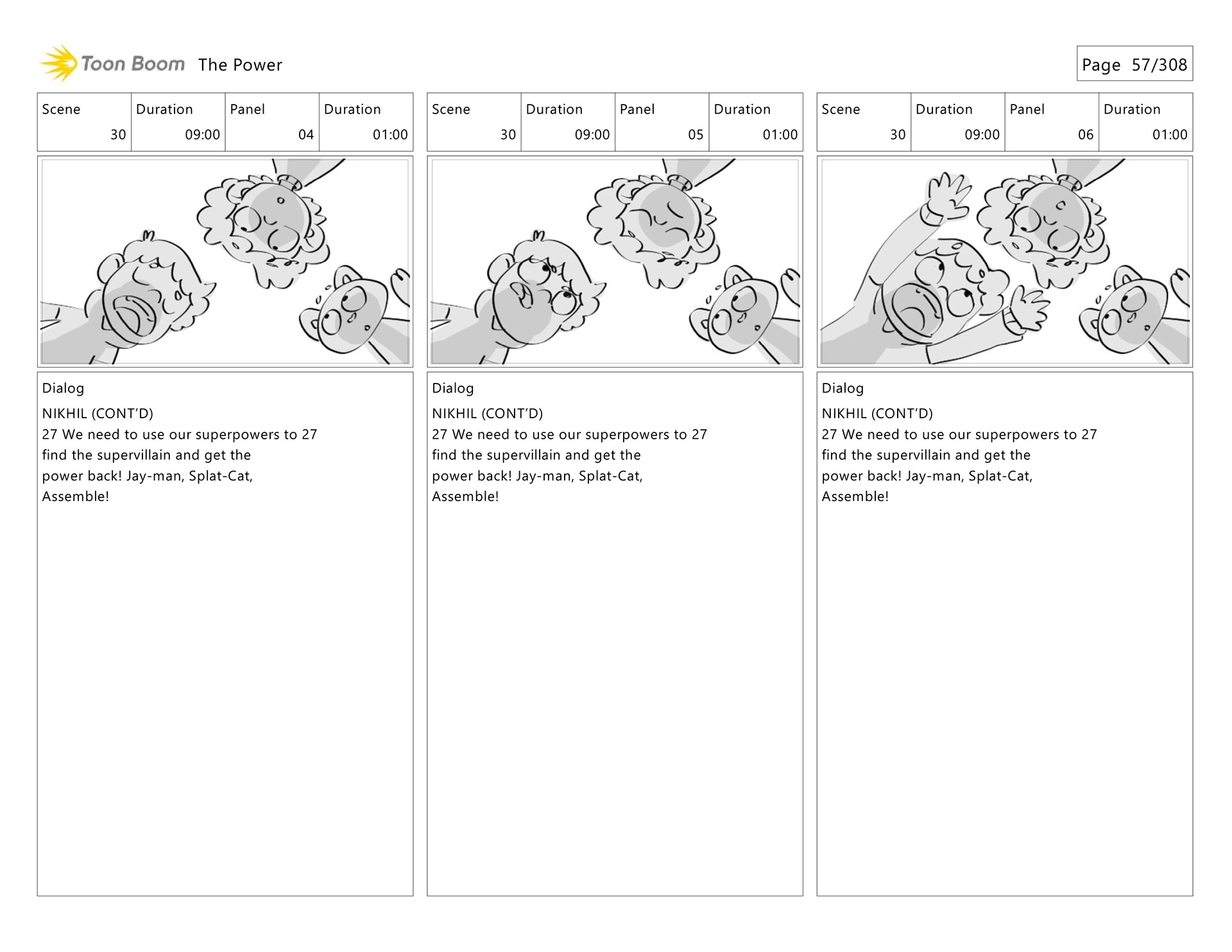 Toon Boom The Power

Page 57/308

| Scene | Duration | Panel | Duration |
|---|---|---|---|
| 30 | 09:00 | 04 | 01:00 |

Dialog
NIKHIL (CONT'D)
27 We need to use our superpowers to 27 find the supervillain and get the power back! Jay-man, Splat-Cat, Assemble!

| Scene | Duration | Panel | Duration |
|---|---|---|---|
| 30 | 09:00 | 05 | 01:00 |

Dialog
NIKHIL (CONT'D)
27 We need to use our superpowers to 27 find the supervillain and get the power back! Jay-man, Splat-Cat, Assemble!

| Scene | Duration | Panel | Duration |
|---|---|---|---|
| 30 | 09:00 | 06 | 01:00 |

Dialog
NIKHIL (CONT'D)
27 We need to use our superpowers to 27 find the supervillain and get the power back! Jay-man, Splat-Cat, Assemble!