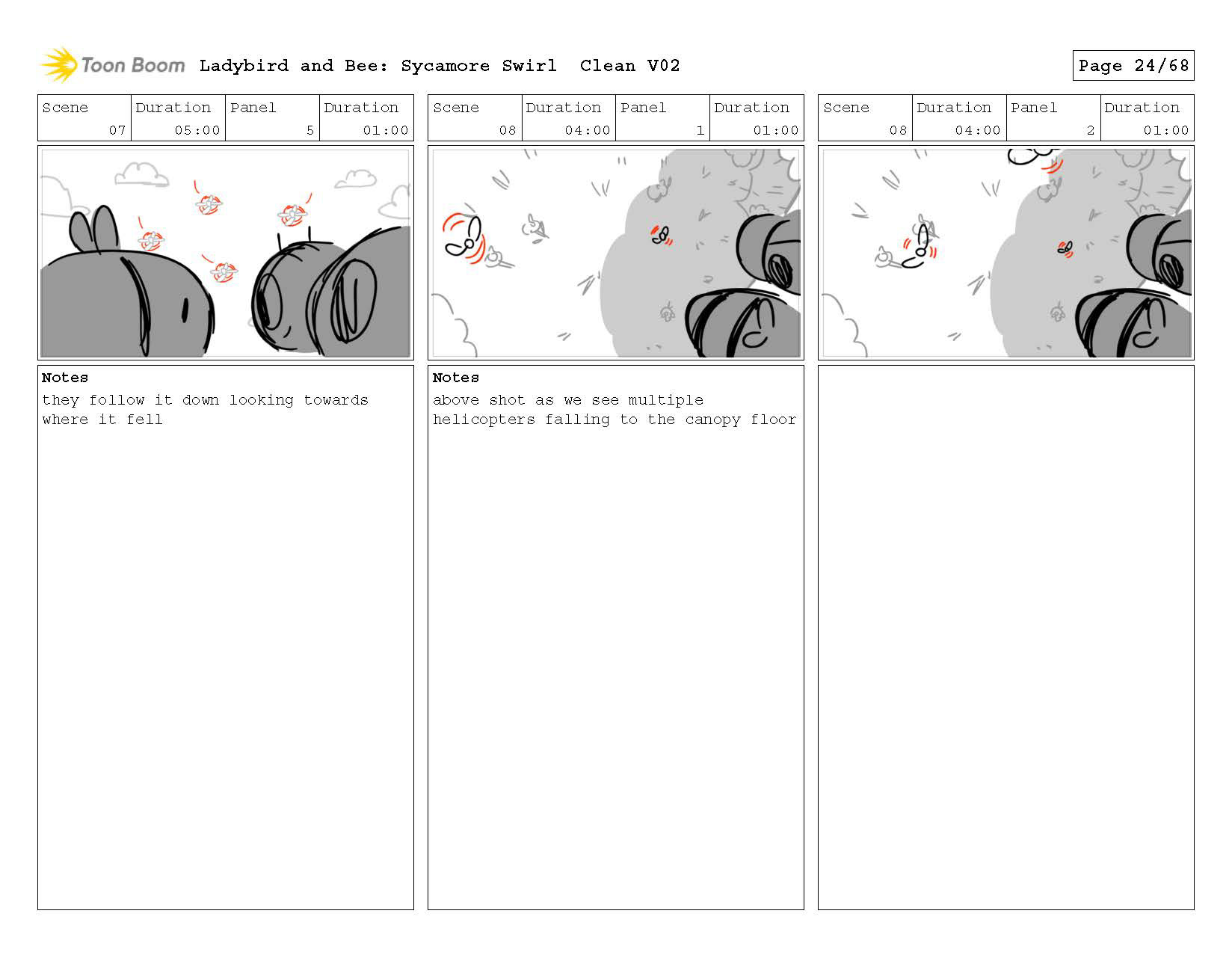 Toon Boom Ladybird and Bee: Sycamore Swirl Clean V02

Page 24/68

| Scene | Duration | Panel | Duration |
|---|---|---|---|
| 07 | 05:00 | 5 | 01:00 |

Notes
they follow it down looking towards where it fell

| Scene | Duration | Panel | Duration |
|---|---|---|---|
| 08 | 04:00 | 1 | 01:00 |

Notes
above shot as we see multiple helicopters falling to the canopy floor

| Scene | Duration | Panel | Duration |
|---|---|---|---|
| 08 | 04:00 | 2 | 01:00 |