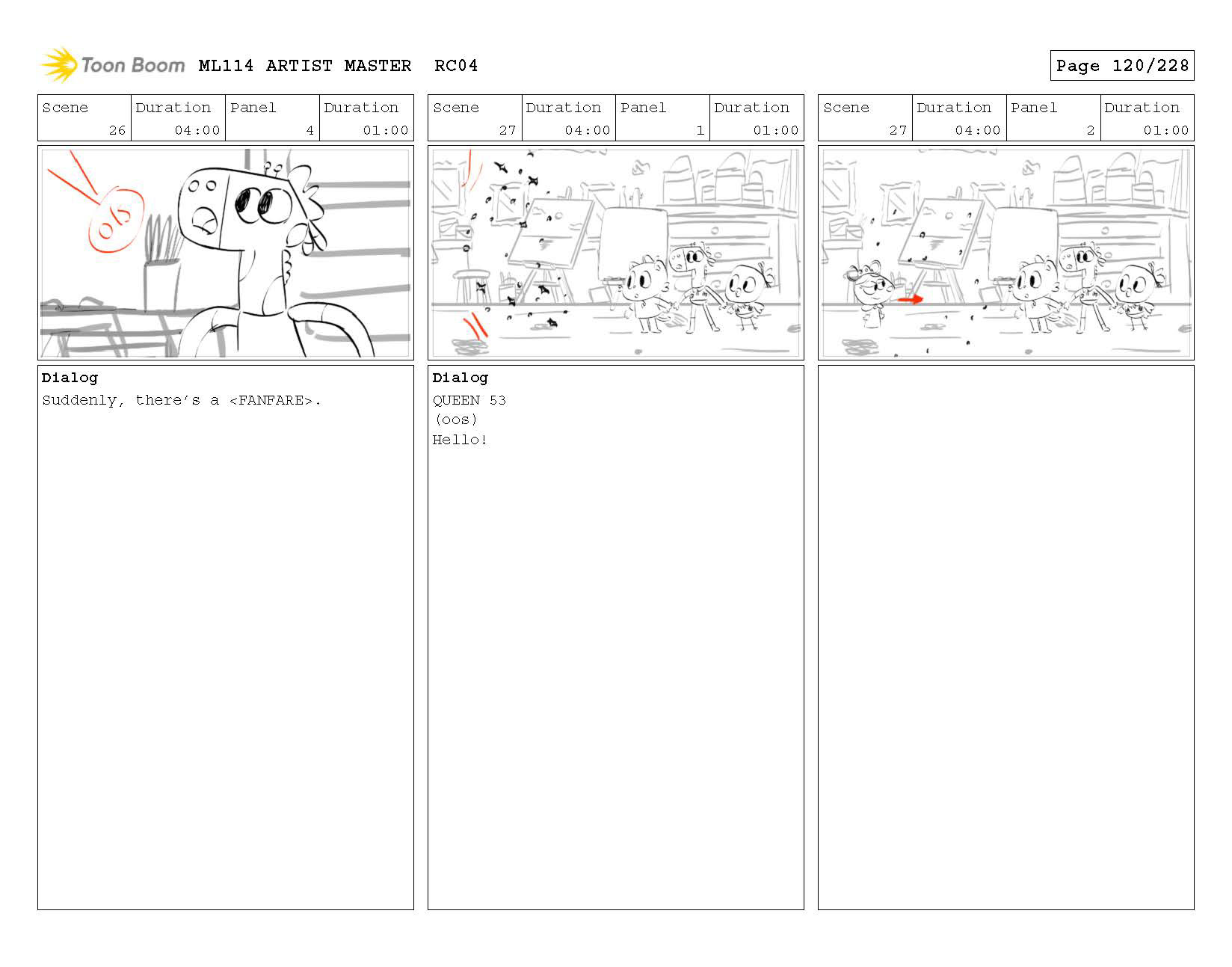 Toon Boom ML114 ARTIST MASTER RC04

Page 120/228

| Scene | Duration | Panel | Duration |
|---|---|---|---|
| 26 | 04:00 | 4 | 01:00 |

Dialog
Suddenly, there's a <FANFARE>.

| Scene | Duration | Panel | Duration |
|---|---|---|---|
| 27 | 04:00 | 1 | 01:00 |

Dialog
QUEEN 53
(oos)
Hello!

| Scene | Duration | Panel | Duration |
|---|---|---|---|
| 27 | 04:00 | 2 | 01:00 |