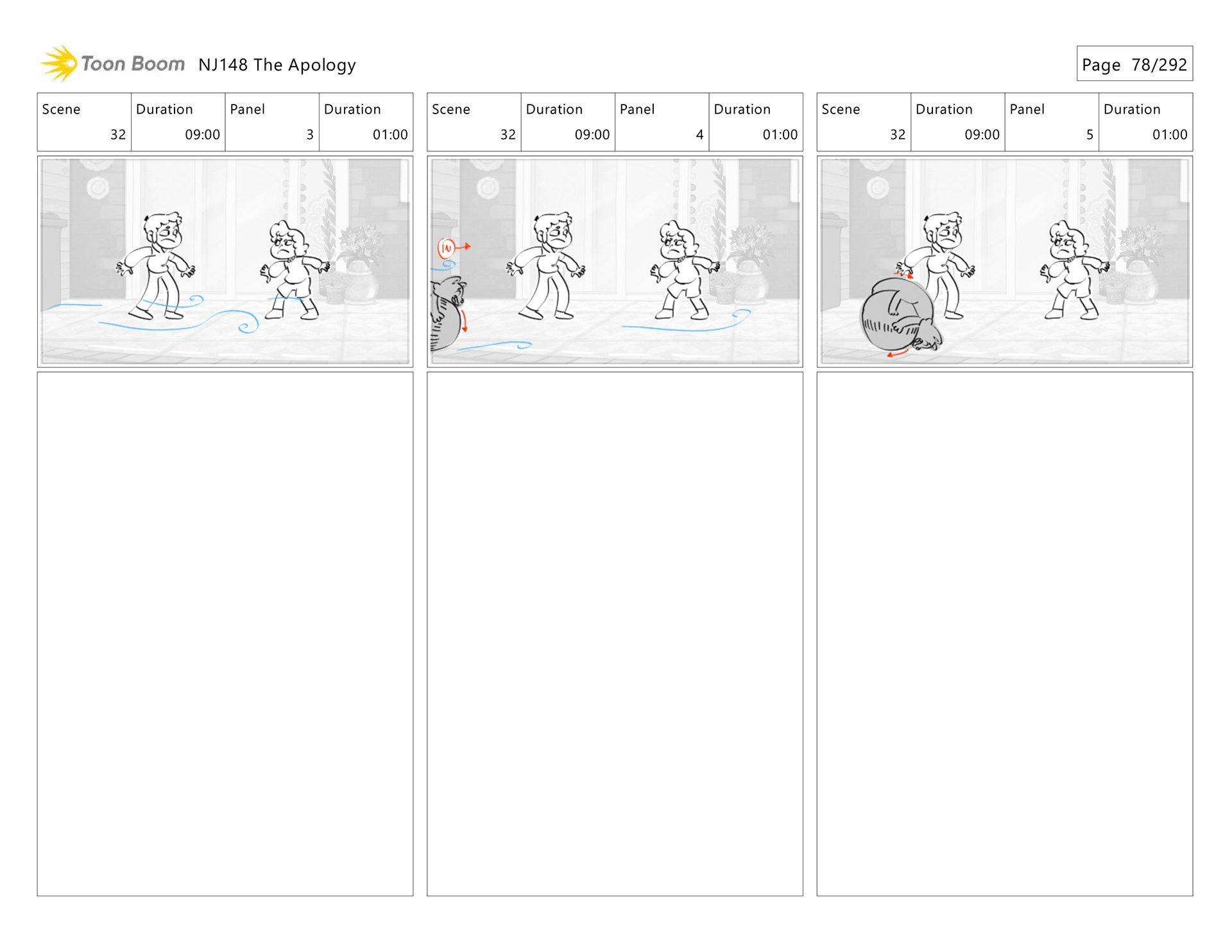 Toon Boom NJ148 The Apology

Page 78/292

| Scene | Duration | Panel | Duration |
|---|---|---|---|
| 32 | 09:00 | 3 | 01:00 |

| Scene | Duration | Panel | Duration |
|---|---|---|---|
| 32 | 09:00 | 4 | 01:00 |

IN

| Scene | Duration | Panel | Duration |
|---|---|---|---|
| 32 | 09:00 | 5 | 01:00 |