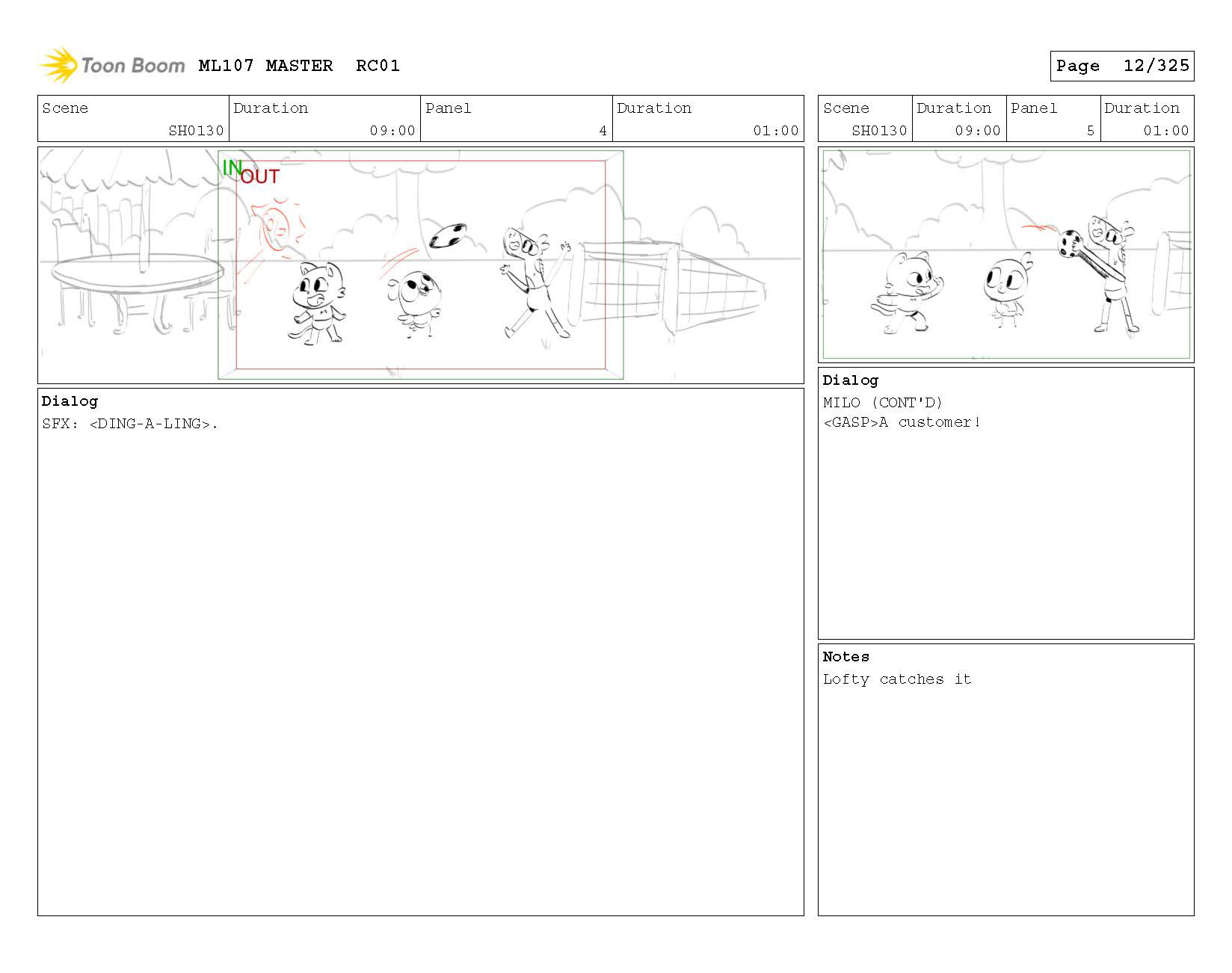 Toon Boom ML107 MASTER RC01

Page 12/325

| Scene | Duration | Panel | Duration |
|---|---|---|---|
| SH0130 | 09:00 | 4 | 01:00 |

IN OUT

Dialog
SFX: <DING-A-LING>.

| Scene | Duration | Panel | Duration |
|---|---|---|---|
| SH0130 | 09:00 | 5 | 01:00 |

Dialog
MILO (CONT'D)
<GASP>A customer!

Notes
Lofty catches it