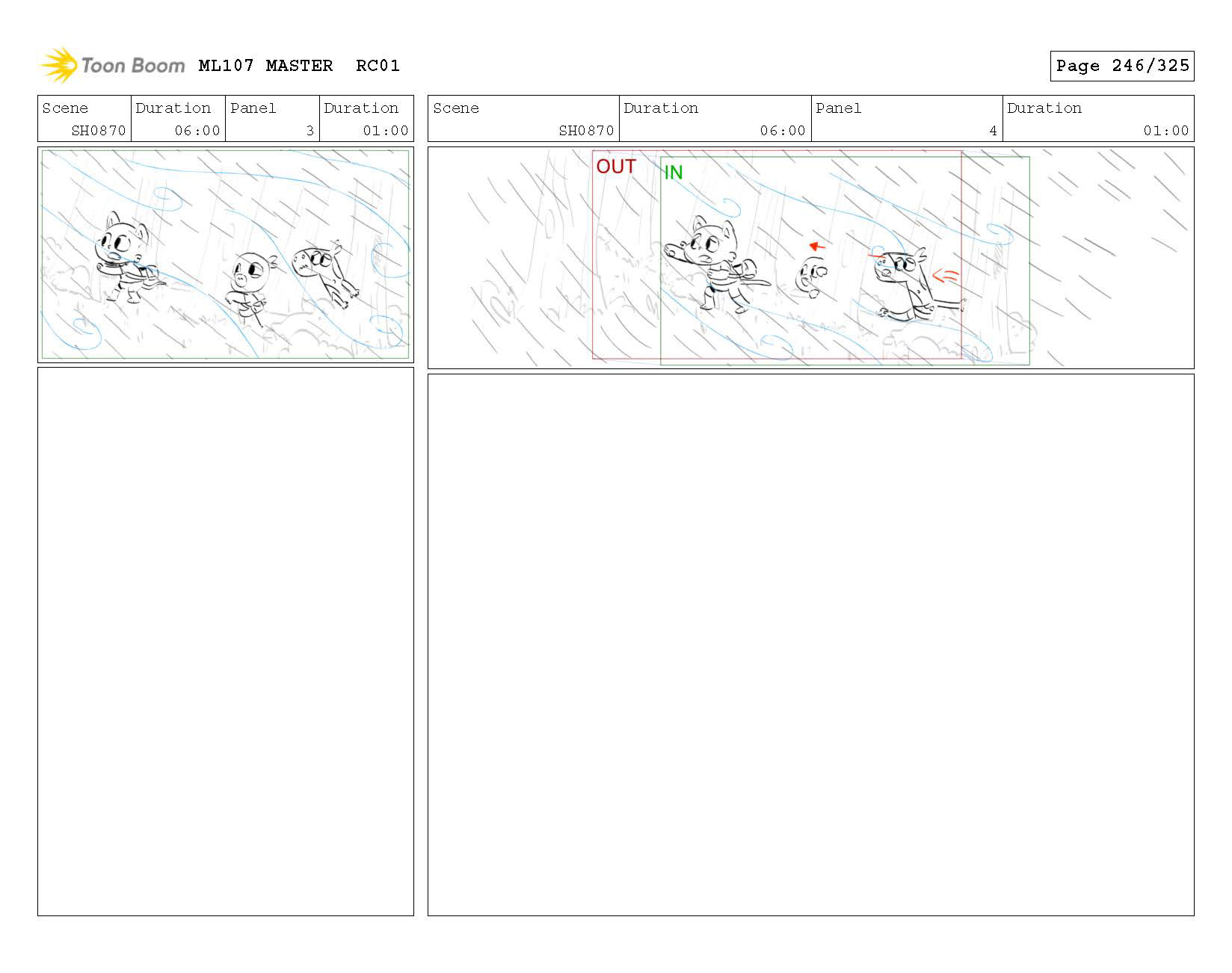 Toon Boom ML107 MASTER RC01

Page 246/325

| Scene | Duration | Panel | Duration |
|---|---|---|---|
| SH0870 | 06:00 | 3 | 01:00 |

| Scene | Duration | Panel | Duration |
|---|---|---|---|
| SH0870 | 06:00 | 4 | 01:00 |

OUT

IN