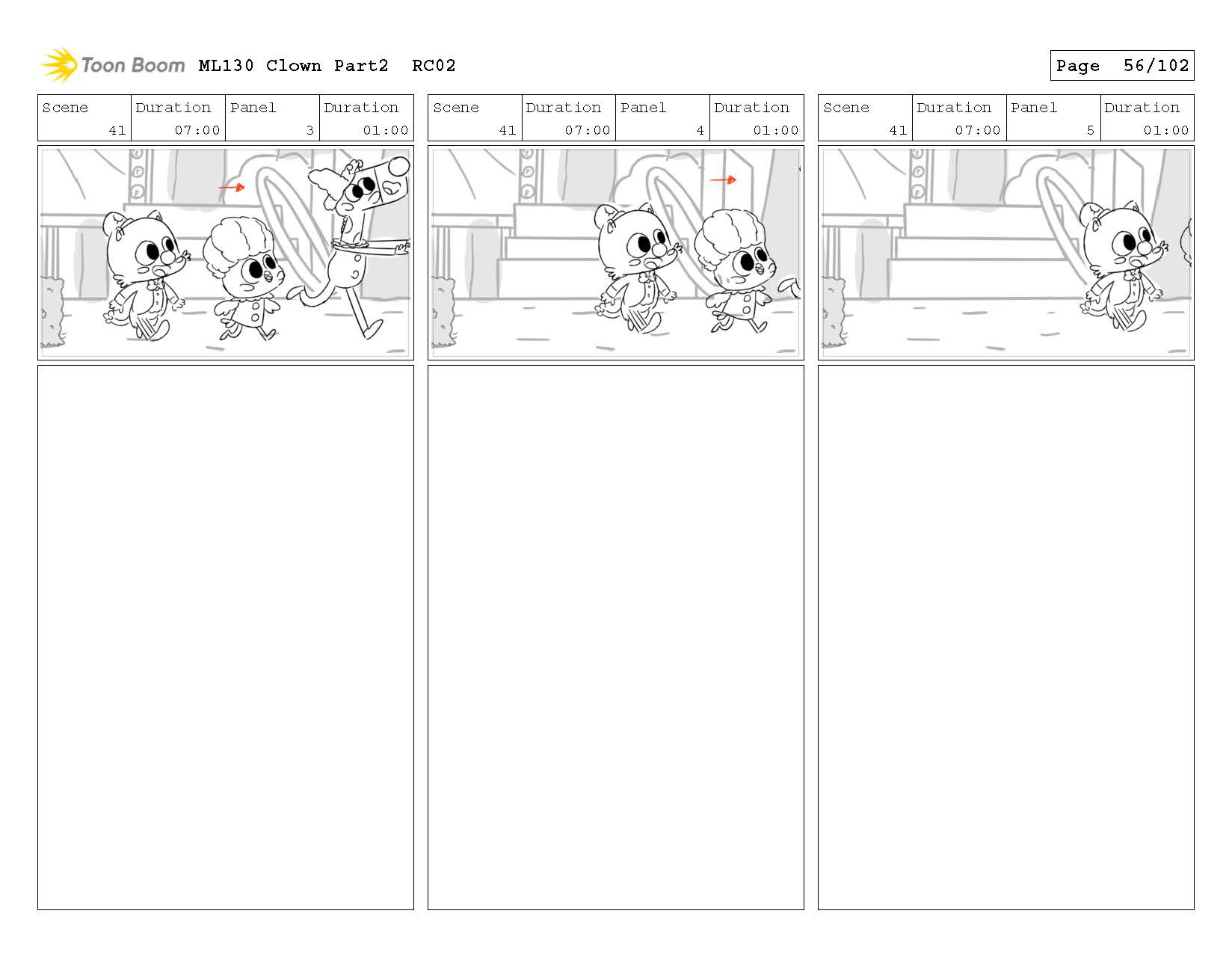 Toon Boom ML130 Clown Part2 RC02

Page 56/102

| Scene | Duration | Panel | Duration |
|---|---|---|---|
| 41 | 07:00 | 3 | 01:00 |

| Scene | Duration | Panel | Duration |
|---|---|---|---|
| 41 | 07:00 | 4 | 01:00 |

| Scene | Duration | Panel | Duration |
|---|---|---|---|
| 41 | 07:00 | 5 | 01:00 |