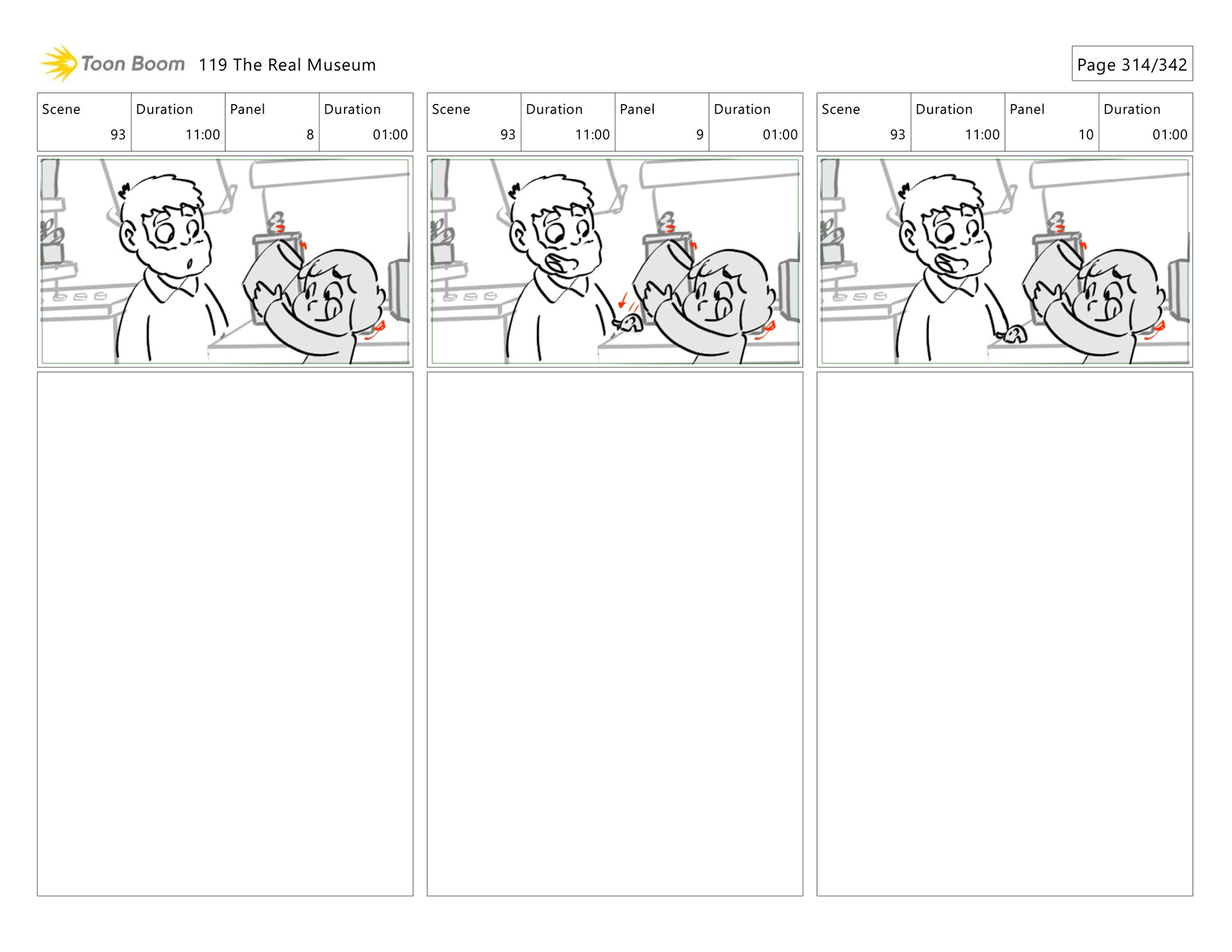 Toon Boom 119 The Real Museum

Page 314/342

| Scene | Duration | Panel | Duration |
|---|---|---|---|
| 93 | 11:00 | 8 | 01:00 |

| Scene | Duration | Panel | Duration |
|---|---|---|---|
| 93 | 11:00 | 9 | 01:00 |

| Scene | Duration | Panel | Duration |
|---|---|---|---|
| 93 | 11:00 | 10 | 01:00 |