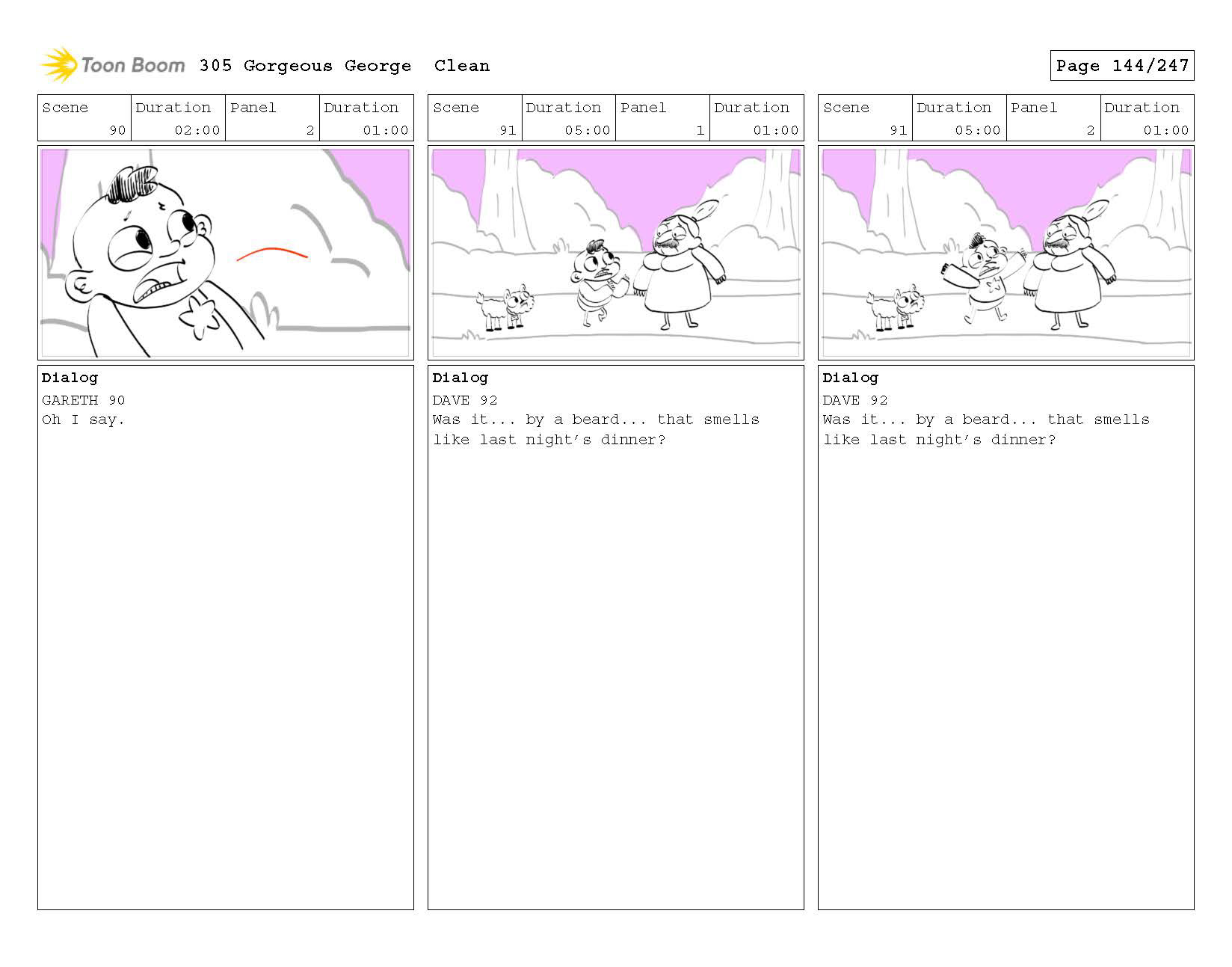 Toon Boom 305 Gorgeous George Clean

Page 144/247

| Scene | Duration | Panel | Duration |
|---|---|---|---|
| 90 | 02:00 | 2 | 01:00 |

Dialog
GARETH 90
Oh I say.

| Scene | Duration | Panel | Duration |
|---|---|---|---|
| 91 | 05:00 | 1 | 01:00 |

Dialog
DAVE 92
Was it... by a beard... that smells like last night's dinner?

| Scene | Duration | Panel | Duration |
|---|---|---|---|
| 91 | 05:00 | 2 | 01:00 |

Dialog
DAVE 92
Was it... by a beard... that smells like last night's dinner?