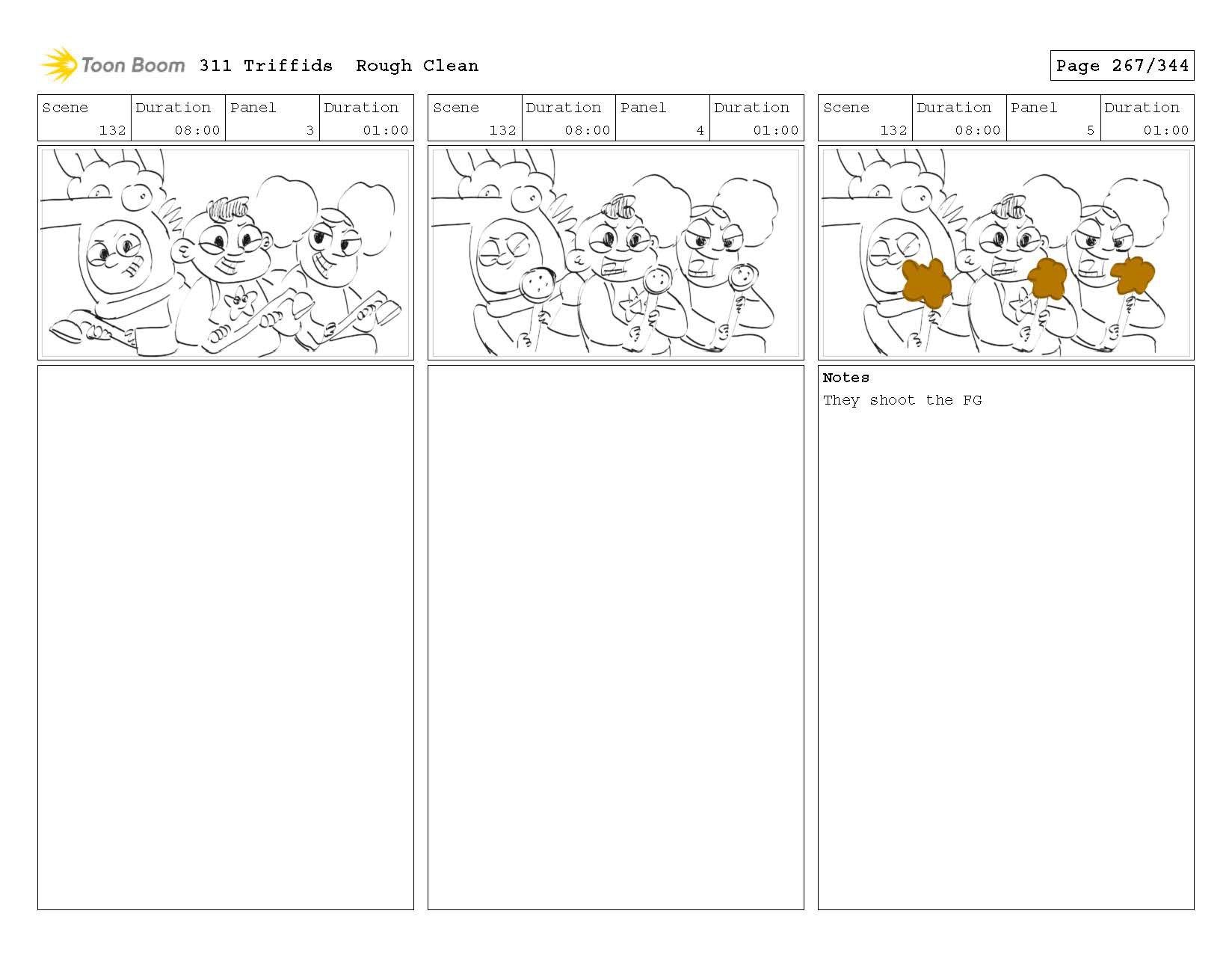 Toon Boom 311 Triffids Rough Clean

Page 267/344

| Scene | Duration | Panel | Duration |
|---|---|---|---|
| 132 | 08:00 | 3 | 01:00 |

| Scene | Duration | Panel | Duration |
|---|---|---|---|
| 132 | 08:00 | 4 | 01:00 |

| Scene | Duration | Panel | Duration |
|---|---|---|---|
| 132 | 08:00 | 5 | 01:00 |

Notes
They shoot the FG