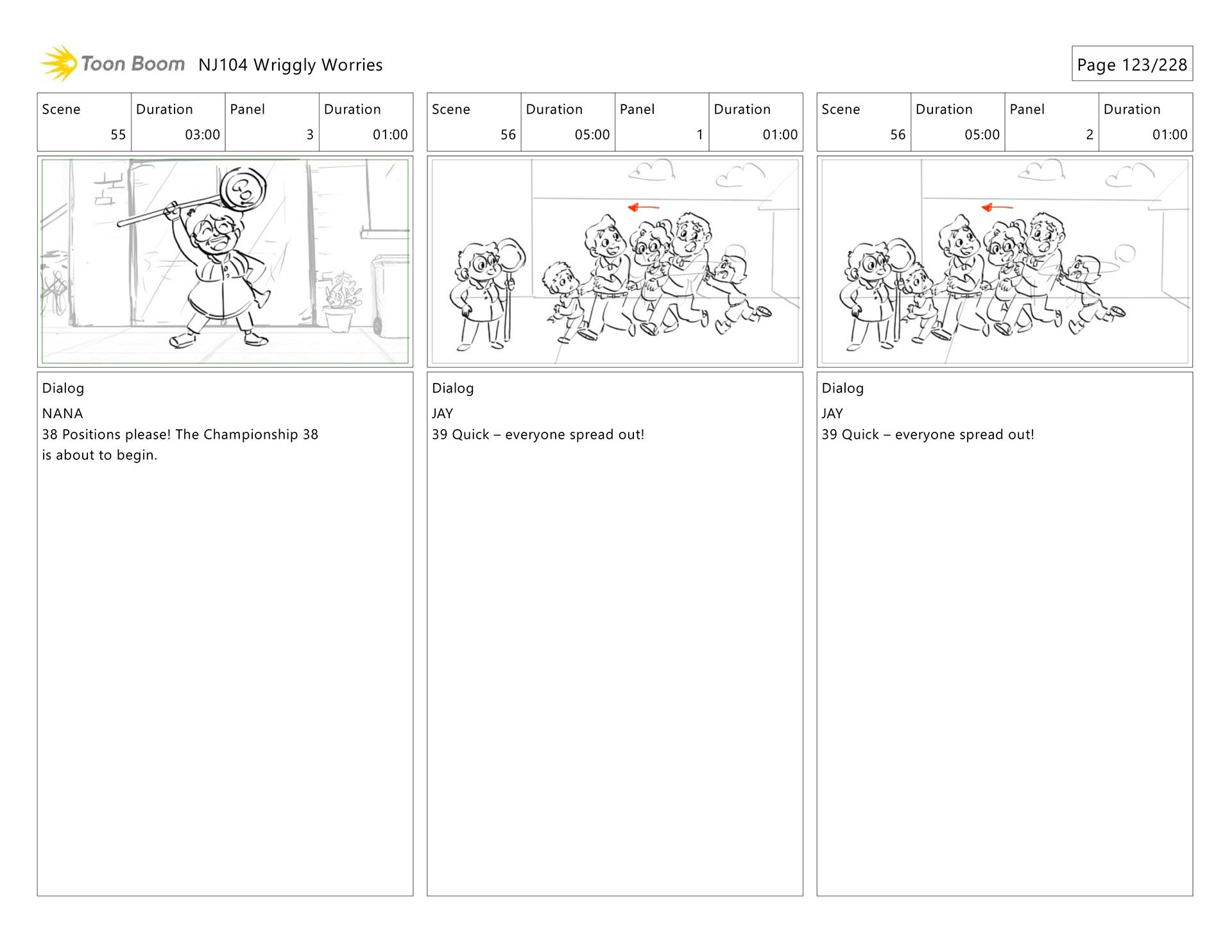 Toon Boom NJ104 Wriggly Worries

Page 123/228

| Scene | Duration | Panel | Duration |
|---|---|---|---|
| 55 | 03:00 | 3 | 01:00 |

GO

Dialog
NANA
38 Positions please! The Championship 38 is about to begin.

| Scene | Duration | Panel | Duration |
|---|---|---|---|
| 56 | 05:00 | 1 | 01:00 |

Dialog
JAY
39 Quick – everyone spread out!

| Scene | Duration | Panel | Duration |
|---|---|---|---|
| 56 | 05:00 | 2 | 01:00 |

Dialog
JAY
39 Quick – everyone spread out!