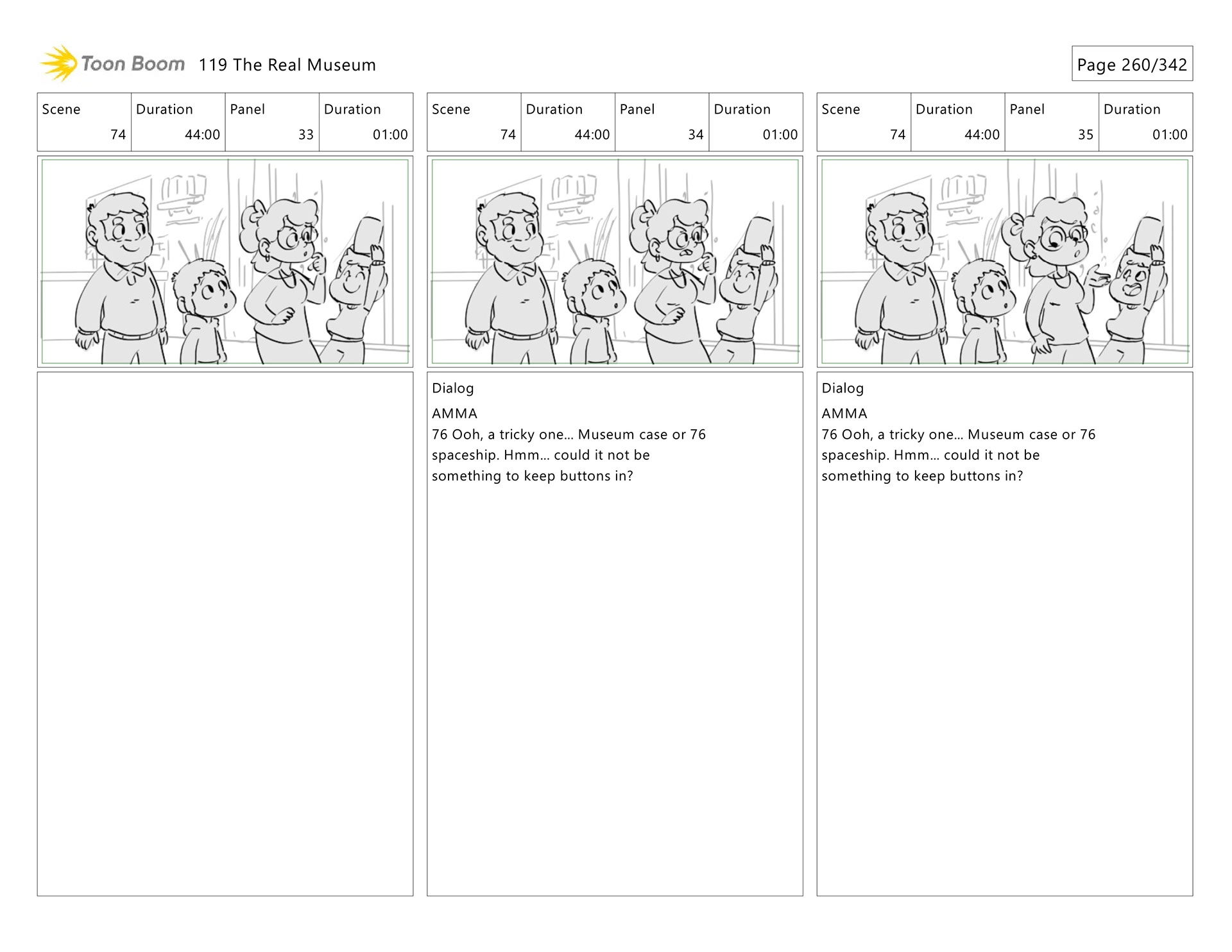 Toon Boom 119 The Real Museum

Page 260/342

| Scene | Duration | Panel | Duration |
|---|---|---|---|
| 74 | 44:00 | 33 | 01:00 |

| Scene | Duration | Panel | Duration |
|---|---|---|---|
| 74 | 44:00 | 34 | 01:00 |

Dialog
AMMA
76 Ooh, a tricky one... Museum case or 76 spaceship. Hmm... could it not be something to keep buttons in?

| Scene | Duration | Panel | Duration |
|---|---|---|---|
| 74 | 44:00 | 35 | 01:00 |

Dialog
AMMA
76 Ooh, a tricky one... Museum case or 76 spaceship. Hmm... could it not be something to keep buttons in?