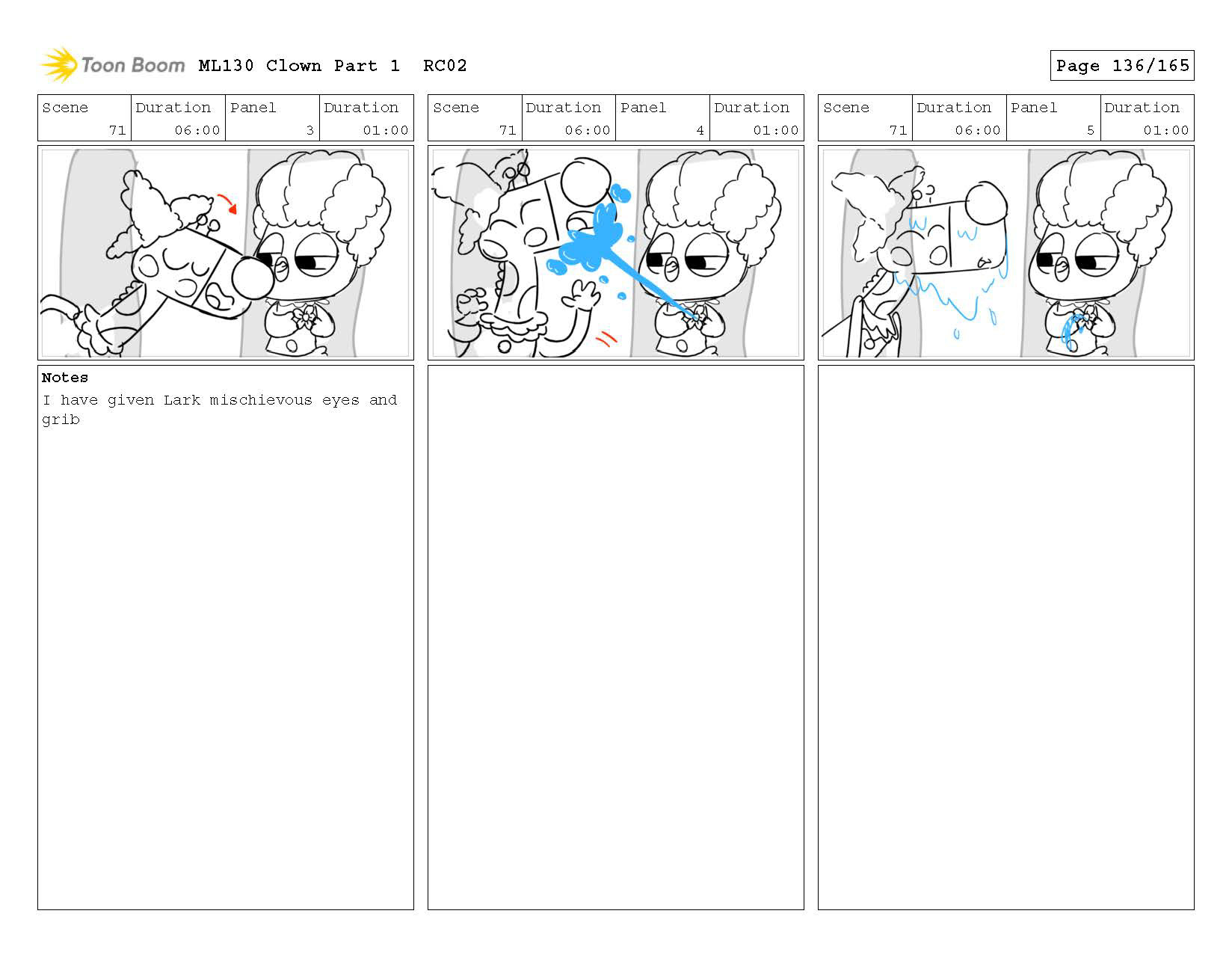 Toon Boom ML130 Clown Part 1 RC02

Page 136/165

| Scene | Duration | Panel | Duration |
|---|---|---|---|
| 71 | 06:00 | 3 | 01:00 |

Notes
I have given Lark mischievous eyes and grib

| Scene | Duration | Panel | Duration |
|---|---|---|---|
| 71 | 06:00 | 4 | 01:00 |

| Scene | Duration | Panel | Duration |
|---|---|---|---|
| 71 | 06:00 | 5 | 01:00 |