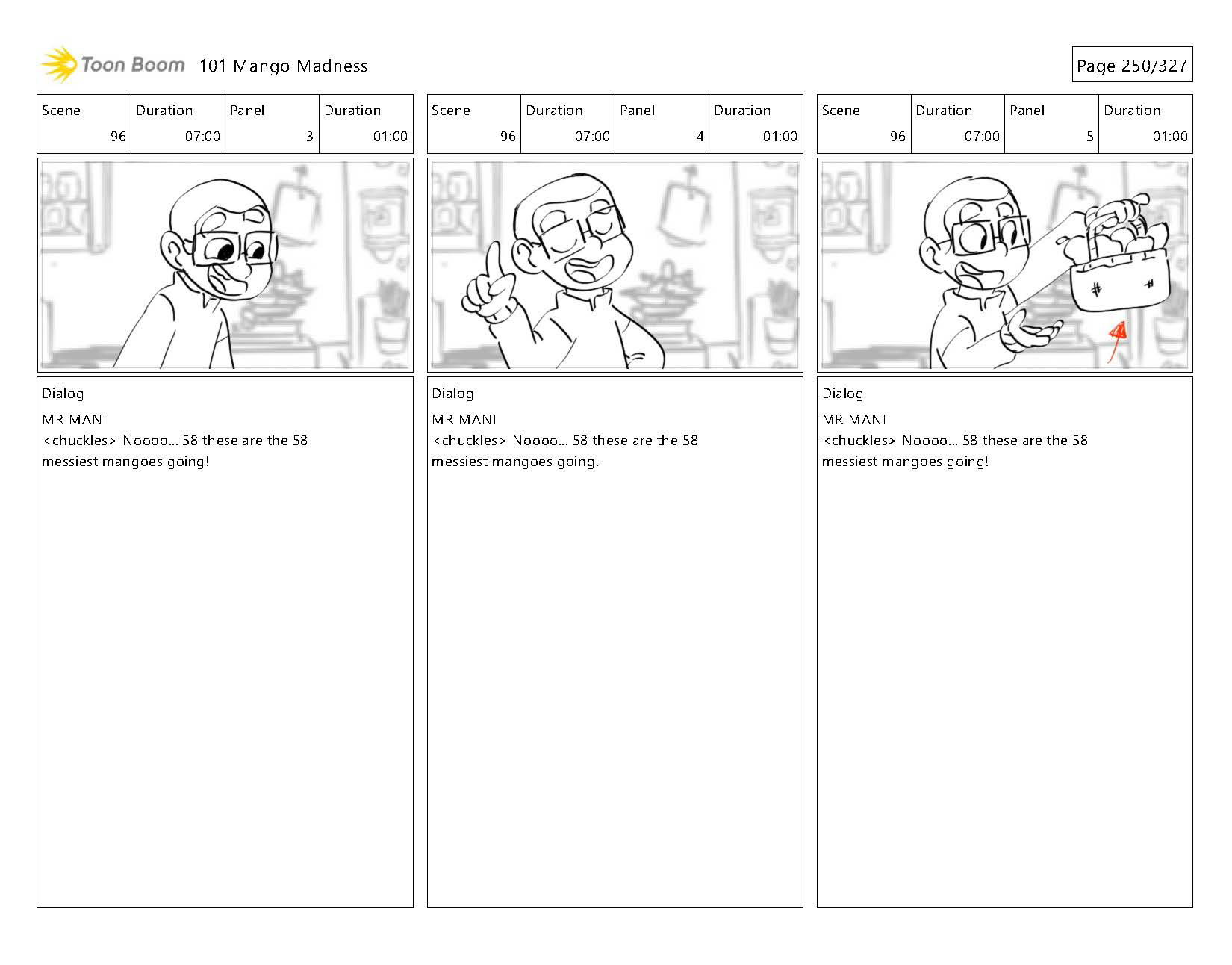 Toon Boom 101 Mango Madness

Page 250/327

| Scene | Duration | Panel | Duration |
|---|---|---|---|
| 96 | 07:00 | 3 | 01:00 |

Dialog
MR MANI
<chuckles> Noooo... 58 these are the 58 messiest mangoes going!

| Scene | Duration | Panel | Duration |
|---|---|---|---|
| 96 | 07:00 | 4 | 01:00 |

Dialog
MR MANI
<chuckles> Noooo... 58 these are the 58 messiest mangoes going!

| Scene | Duration | Panel | Duration |
|---|---|---|---|
| 96 | 07:00 | 5 | 01:00 |

Dialog
MR MANI
<chuckles> Noooo... 58 these are the 58 messiest mangoes going!