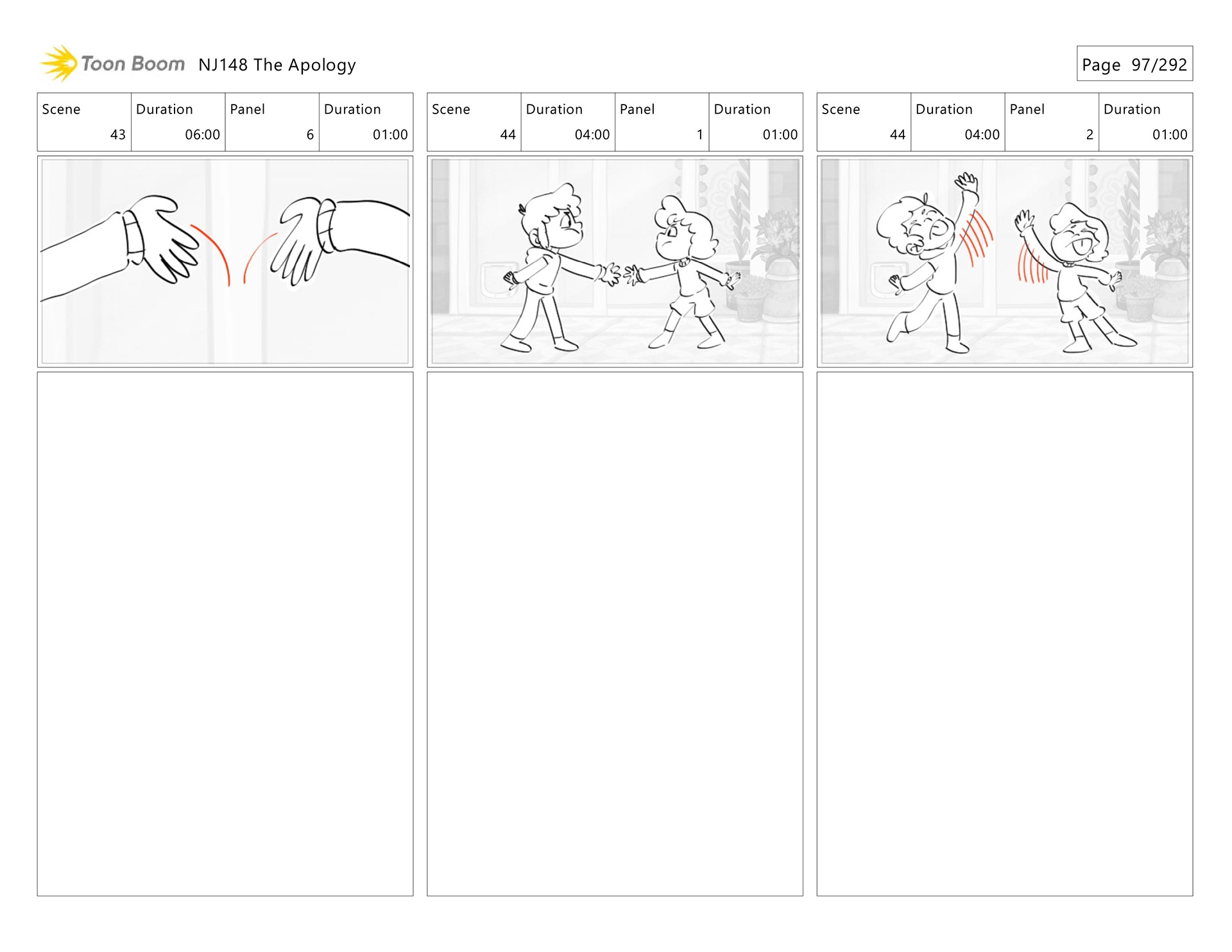 Toon Boom NJ148 The Apology

Page 97/292

| Scene | Duration | Panel | Duration |
|---|---|---|---|
| 43 | 06:00 | 6 | 01:00 |

| Scene | Duration | Panel | Duration |
|---|---|---|---|
| 44 | 04:00 | 1 | 01:00 |

| Scene | Duration | Panel | Duration |
|---|---|---|---|
| 44 | 04:00 | 2 | 01:00 |