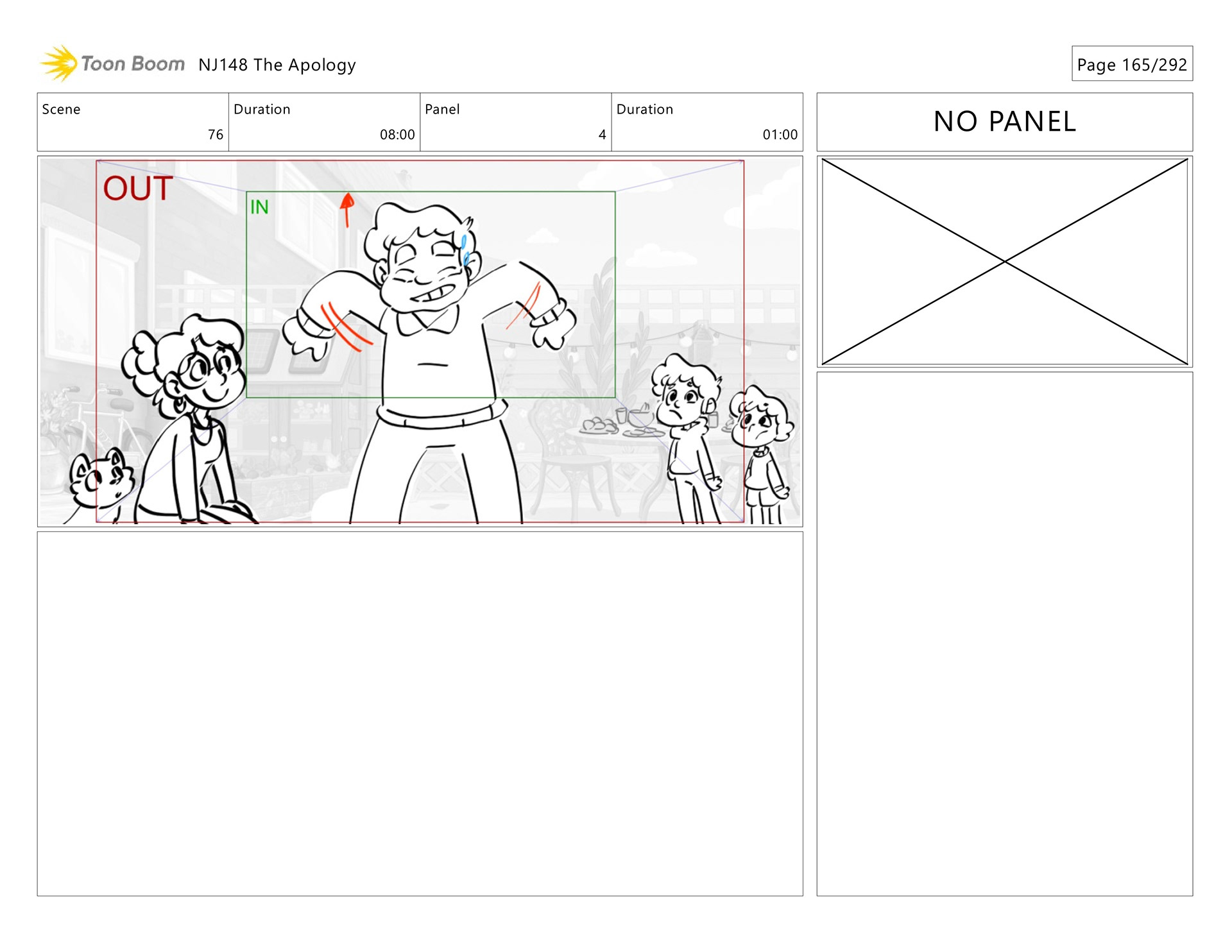 Toon Boom NJ148 The Apology

Page 165/292

| Scene | Duration | Panel | Duration |
|---|---|---|---|
| 76 | 08:00 | 4 | 01:00 |

NO PANEL

OUT

IN