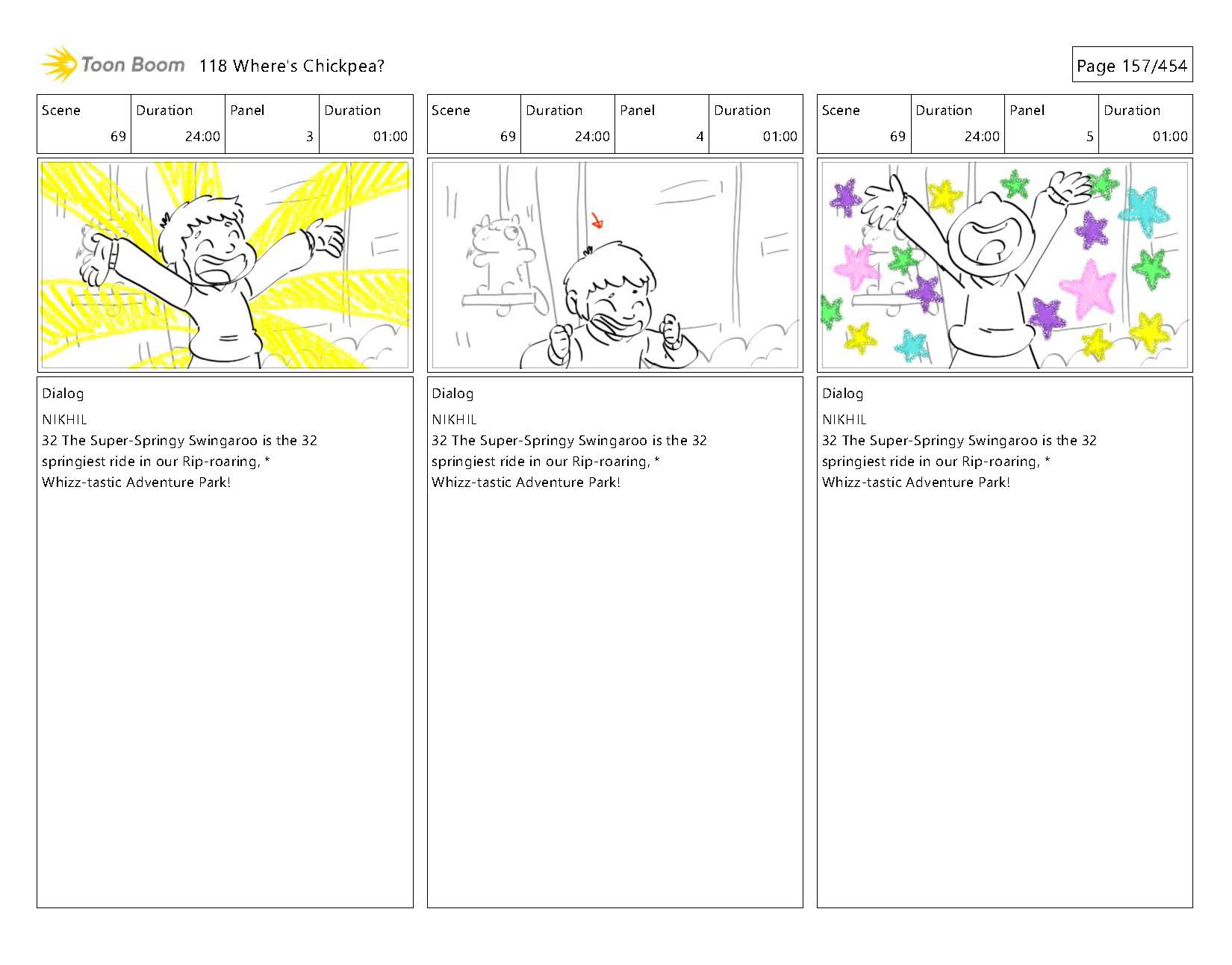 Toon Boom 118 Where's Chickpea?

Page 157/454

| Scene | Duration | Panel | Duration |
|---|---|---|---|
| 69 | 24:00 | 3 | 01:00 |

Dialog
NIKHIL
32 The Super-Springy Swingaroo is the 32 springiest ride in our Rip-roaring, * Whizz-tastic Adventure Park!

| Scene | Duration | Panel | Duration |
|---|---|---|---|
| 69 | 24:00 | 4 | 01:00 |

Dialog
NIKHIL
32 The Super-Springy Swingaroo is the 32 springiest ride in our Rip-roaring, * Whizz-tastic Adventure Park!

| Scene | Duration | Panel | Duration |
|---|---|---|---|
| 69 | 24:00 | 5 | 01:00 |

Dialog
NIKHIL
32 The Super-Springy Swingaroo is the 32 springiest ride in our Rip-roaring, * Whizz-tastic Adventure Park!