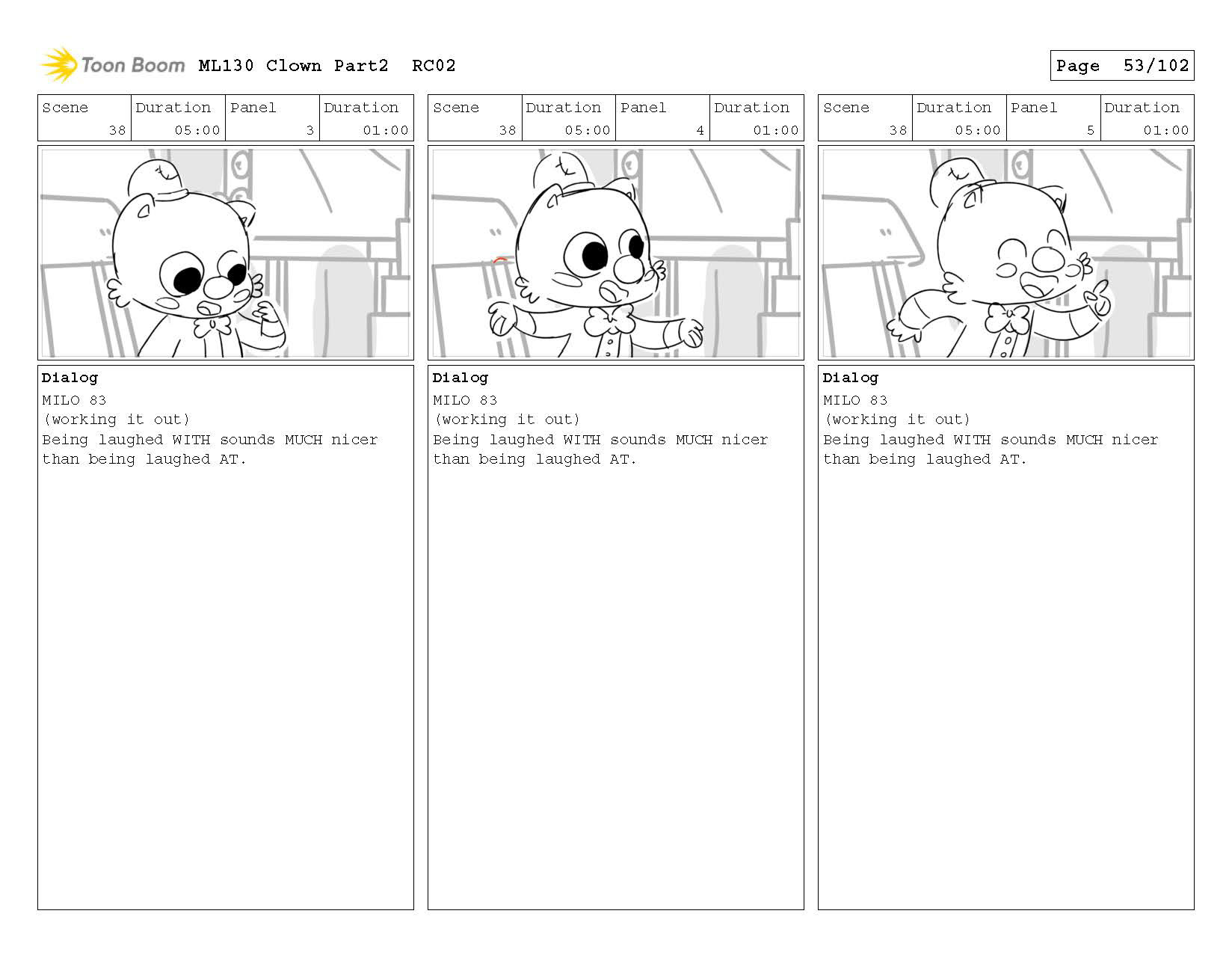 Toon Boom ML130 Clown Part2 RC02

Page 53/102

| Scene | Duration | Panel | Duration |
|---|---|---|---|
| 38 | 05:00 | 3 | 01:00 |

Dialog
MILO 83
(working it out)
Being laughed WITH sounds MUCH nicer than being laughed AT.

| Scene | Duration | Panel | Duration |
|---|---|---|---|
| 38 | 05:00 | 4 | 01:00 |

Dialog
MILO 83
(working it out)
Being laughed WITH sounds MUCH nicer than being laughed AT.

| Scene | Duration | Panel | Duration |
|---|---|---|---|
| 38 | 05:00 | 5 | 01:00 |

Dialog
MILO 83
(working it out)
Being laughed WITH sounds MUCH nicer than being laughed AT.