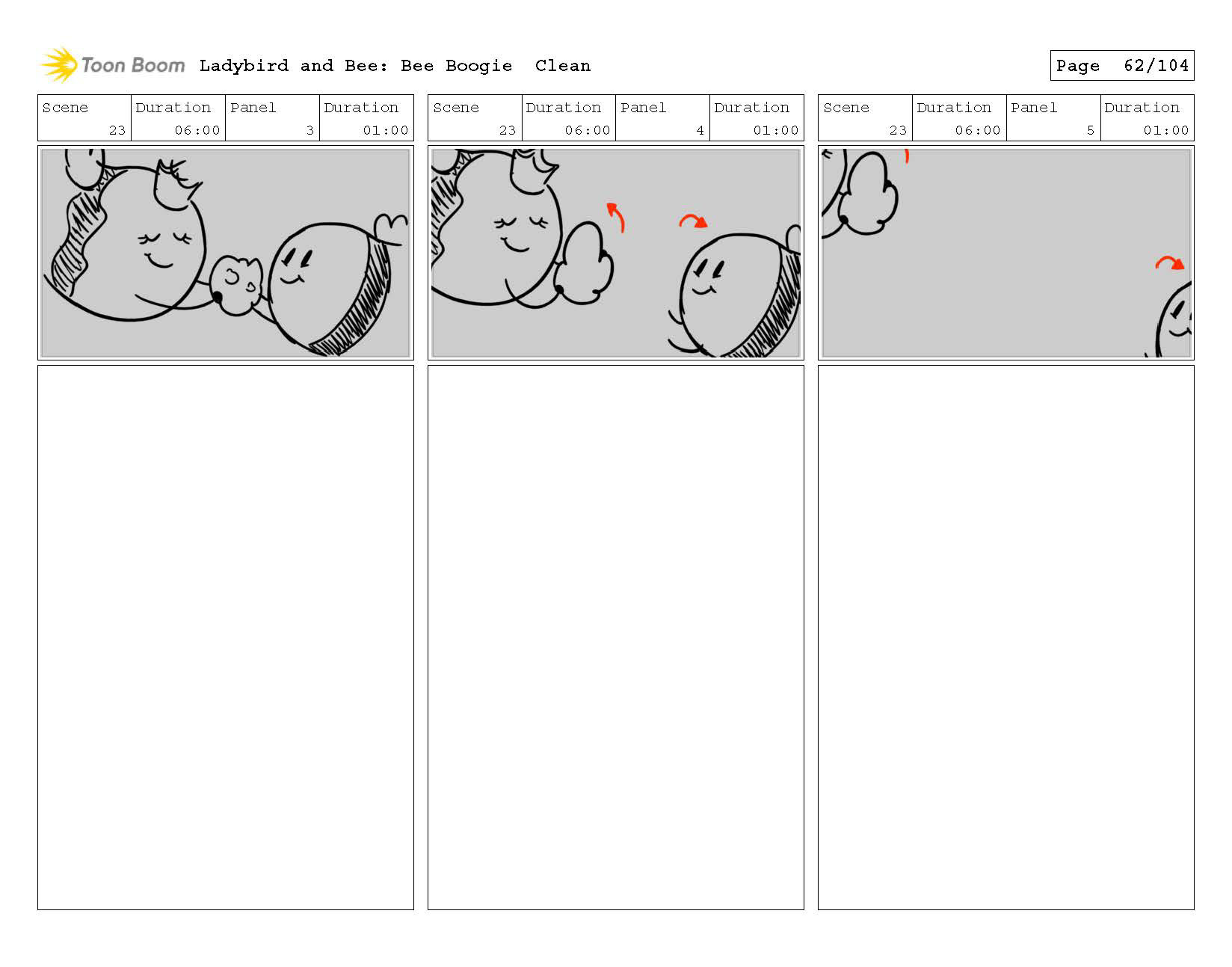 Toon Boom Ladybird and Bee: Bee Boogie Clean

Page 62/104

| Scene | Duration | Panel | Duration |
|---|---|---|---|
| 23 | 06:00 | 3 | 01:00 |

| Scene | Duration | Panel | Duration |
|---|---|---|---|
| 23 | 06:00 | 4 | 01:00 |

| Scene | Duration | Panel | Duration |
|---|---|---|---|
| 23 | 06:00 | 5 | 01:00 |