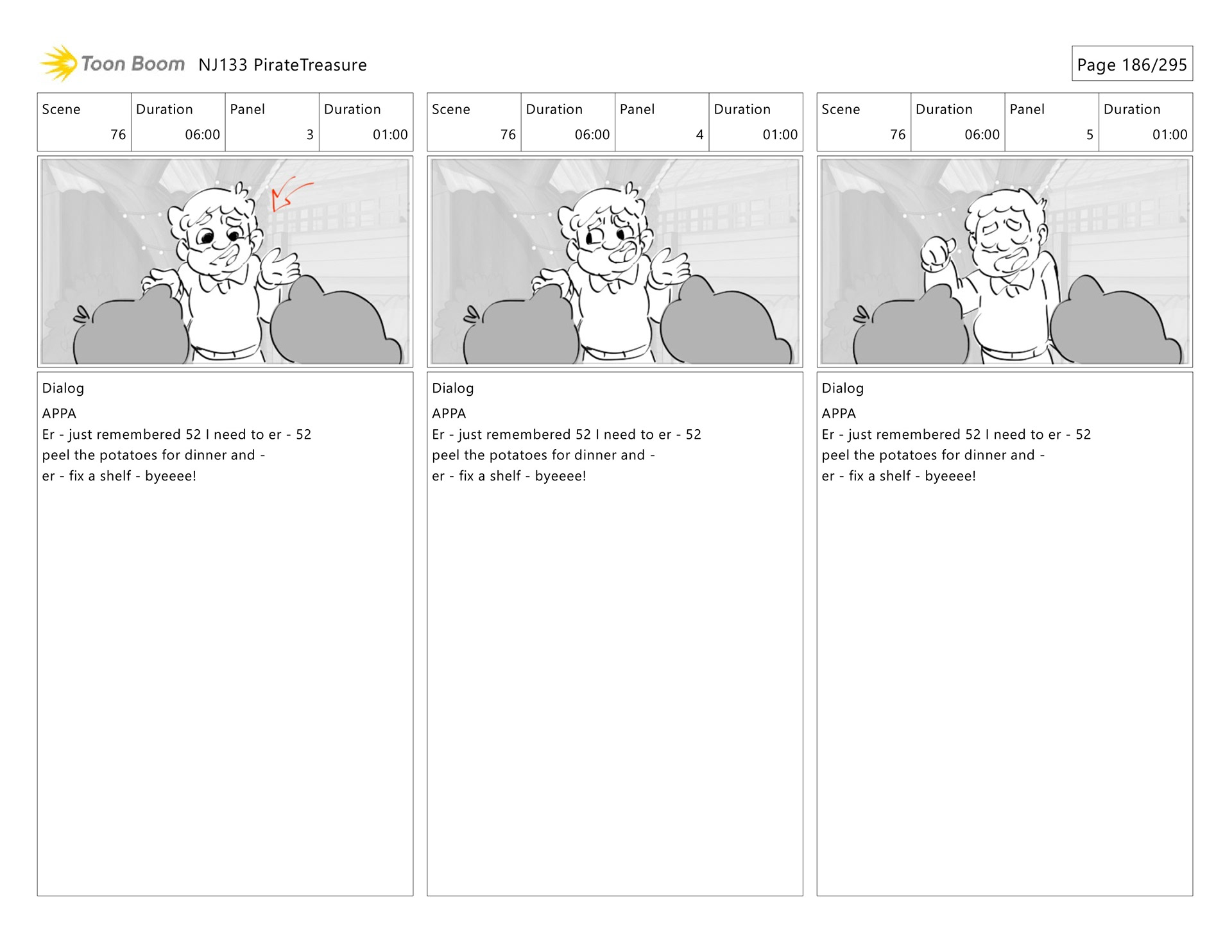 Toon Boom NJ133 PirateTreasure

Page 186/295

| Scene | Duration | Panel | Duration |
|---|---|---|---|
| 76 | 06:00 | 3 | 01:00 |

Dialog
APPA
Er - just remembered 52 I need to er - 52 peel the potatoes for dinner and - er - fix a shelf - byeeee!

| Scene | Duration | Panel | Duration |
|---|---|---|---|
| 76 | 06:00 | 4 | 01:00 |

Dialog
APPA
Er - just remembered 52 I need to er - 52 peel the potatoes for dinner and - er - fix a shelf - byeeee!

| Scene | Duration | Panel | Duration |
|---|---|---|---|
| 76 | 06:00 | 5 | 01:00 |

Dialog
APPA
Er - just remembered 52 I need to er - 52 peel the potatoes for dinner and - er - fix a shelf - byeeee!