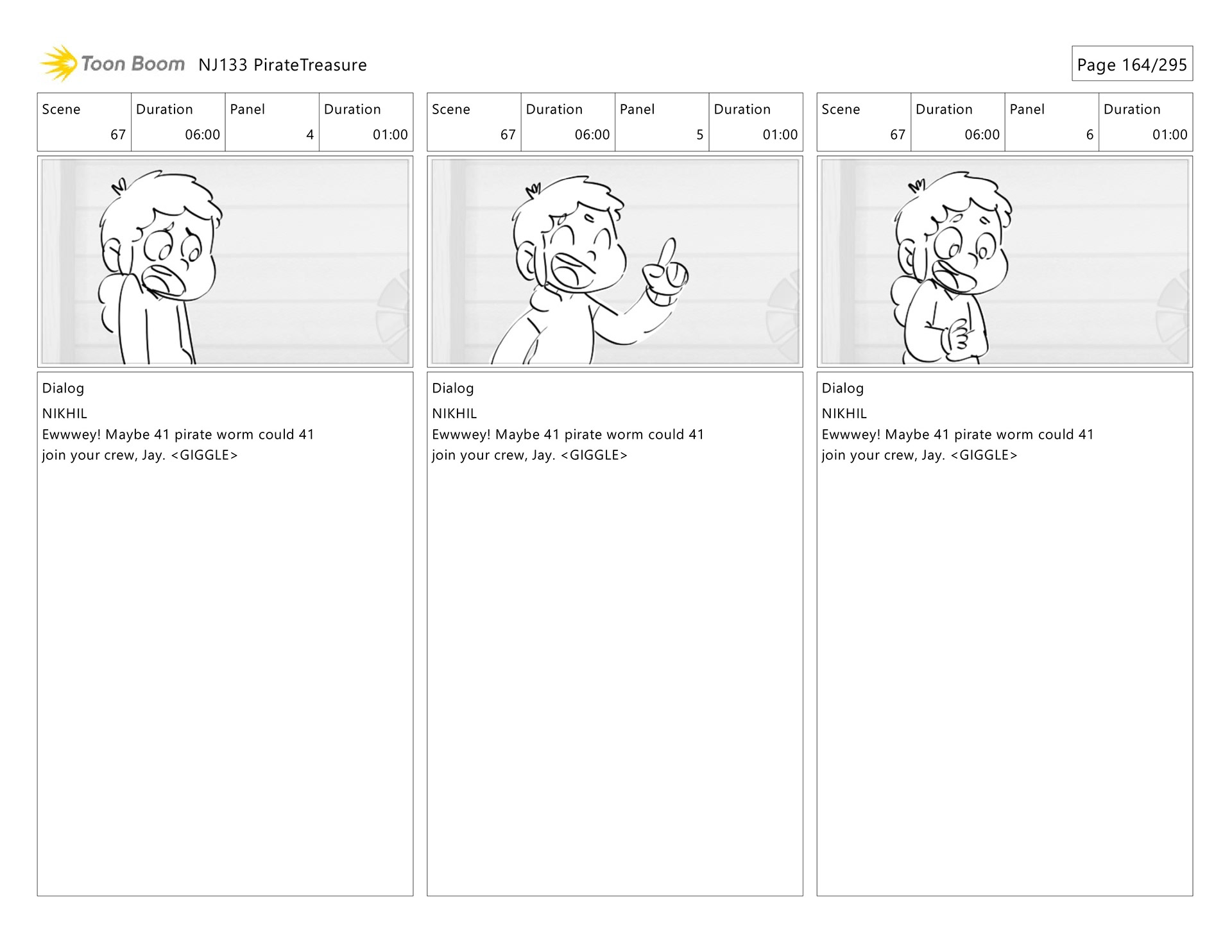 Toon Boom NJ133 PirateTreasure

Page 164/295

| Scene | Duration | Panel | Duration |
|---|---|---|---|
| 67 | 06:00 | 4 | 01:00 |

Dialog

NIKHIL

Ewwwey! Maybe 41 pirate worm could 41 join your crew, Jay. <GIGGLE>

| Scene | Duration | Panel | Duration |
|---|---|---|---|
| 67 | 06:00 | 5 | 01:00 |

Dialog

NIKHIL

Ewwwey! Maybe 41 pirate worm could 41 join your crew, Jay. <GIGGLE>

| Scene | Duration | Panel | Duration |
|---|---|---|---|
| 67 | 06:00 | 6 | 01:00 |

Dialog

NIKHIL

Ewwwey! Maybe 41 pirate worm could 41 join your crew, Jay. <GIGGLE>