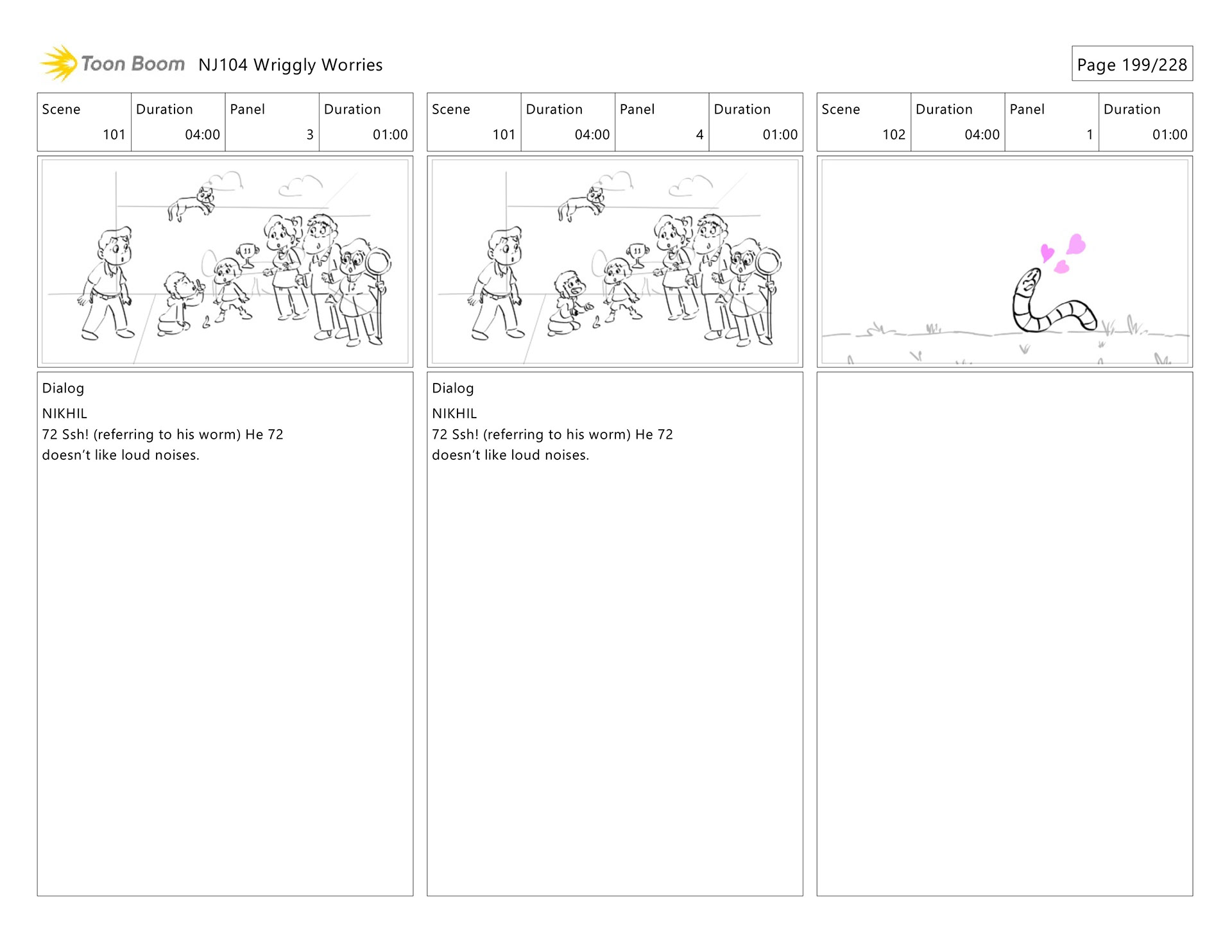 Toon Boom NJ104 Wriggly Worries

Page 199/228

| Scene | Duration | Panel | Duration |
|---|---|---|---|
| 101 | 04:00 | 3 | 01:00 |

Dialog

NIKHIL
72 Ssh! (referring to his worm) He 72 doesn't like loud noises.

| Scene | Duration | Panel | Duration |
|---|---|---|---|
| 101 | 04:00 | 4 | 01:00 |

Dialog

NIKHIL
72 Ssh! (referring to his worm) He 72 doesn't like loud noises.

| Scene | Duration | Panel | Duration |
|---|---|---|---|
| 102 | 04:00 | 1 | 01:00 |