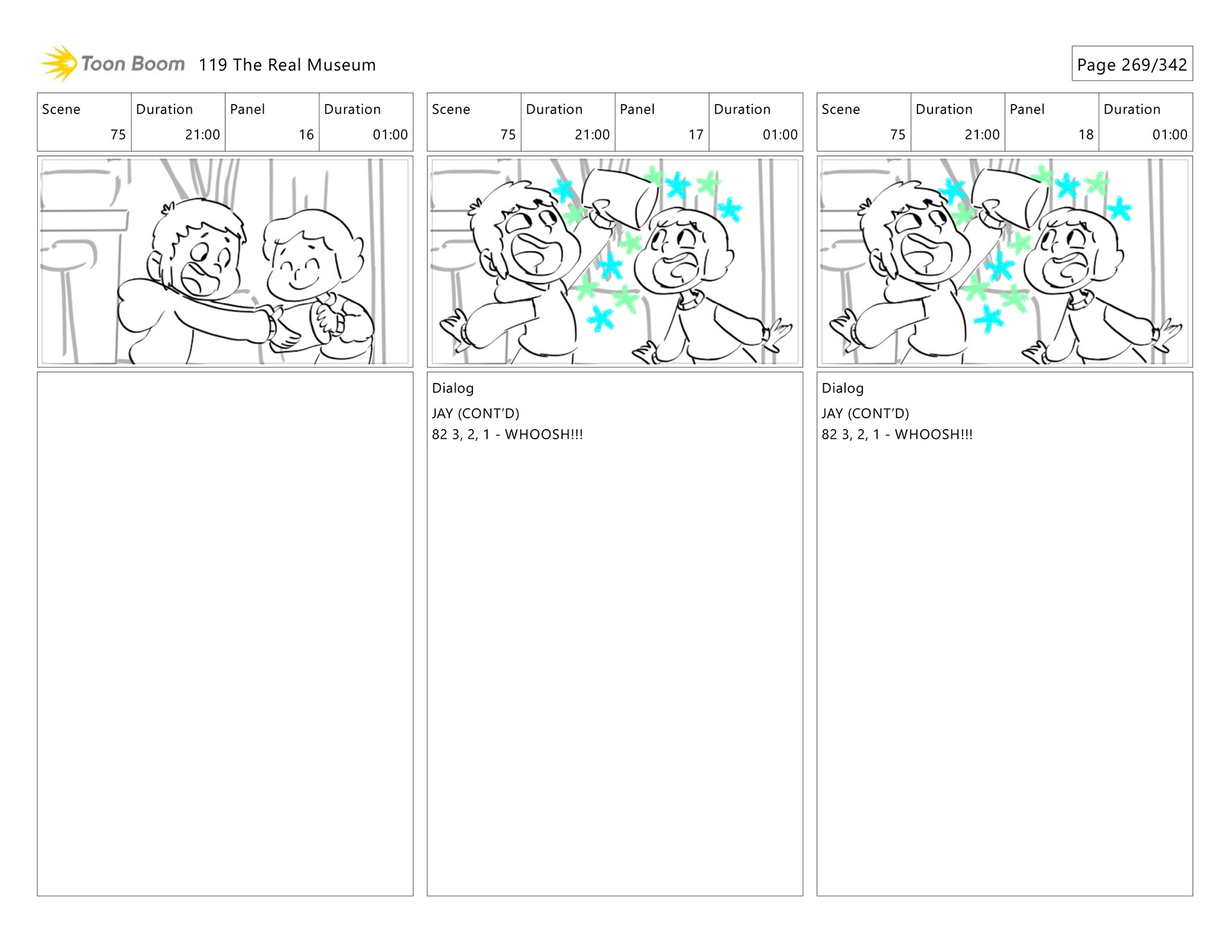 Toon Boom 119 The Real Museum

Page 269/342

| Scene | Duration | Panel | Duration |
|---|---|---|---|
| 75 | 21:00 | 16 | 01:00 |

| Scene | Duration | Panel | Duration |
|---|---|---|---|
| 75 | 21:00 | 17 | 01:00 |

Dialog
JAY (CONT'D)
82 3, 2, 1 - WHOOSH!!!

| Scene | Duration | Panel | Duration |
|---|---|---|---|
| 75 | 21:00 | 18 | 01:00 |

Dialog
JAY (CONT'D)
82 3, 2, 1 - WHOOSH!!!