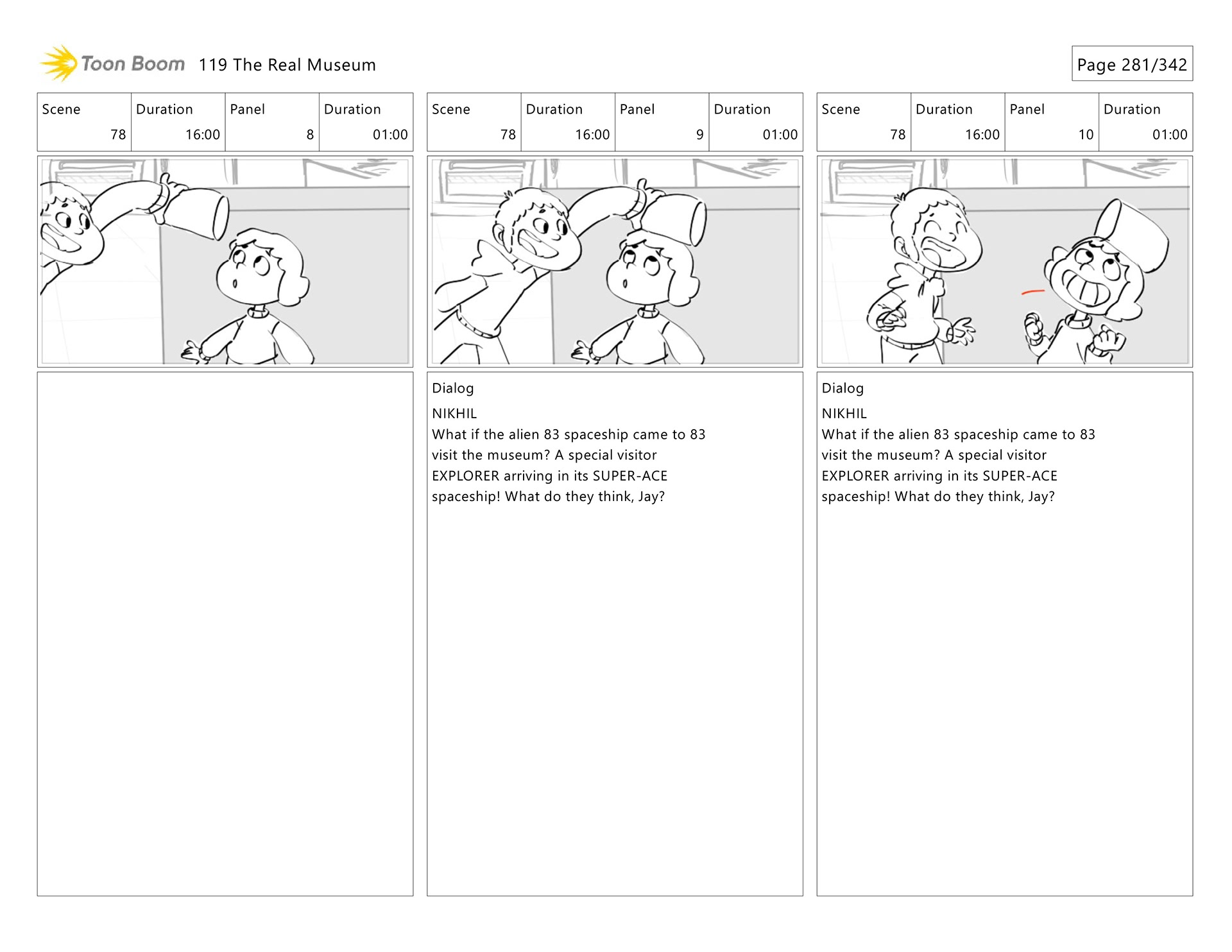 Toon Boom 119 The Real Museum

Page 281/342

| Scene | Duration | Panel | Duration |
|---|---|---|---|
| 78 | 16:00 | 8 | 01:00 |

| Scene | Duration | Panel | Duration |
|---|---|---|---|
| 78 | 16:00 | 9 | 01:00 |

Dialog
NIKHIL
What if the alien 83 spaceship came to 83 visit the museum? A special visitor EXPLORER arriving in its SUPER-ACE spaceship! What do they think, Jay?

| Scene | Duration | Panel | Duration |
|---|---|---|---|
| 78 | 16:00 | 10 | 01:00 |

Dialog
NIKHIL
What if the alien 83 spaceship came to 83 visit the museum? A special visitor EXPLORER arriving in its SUPER-ACE spaceship! What do they think, Jay?