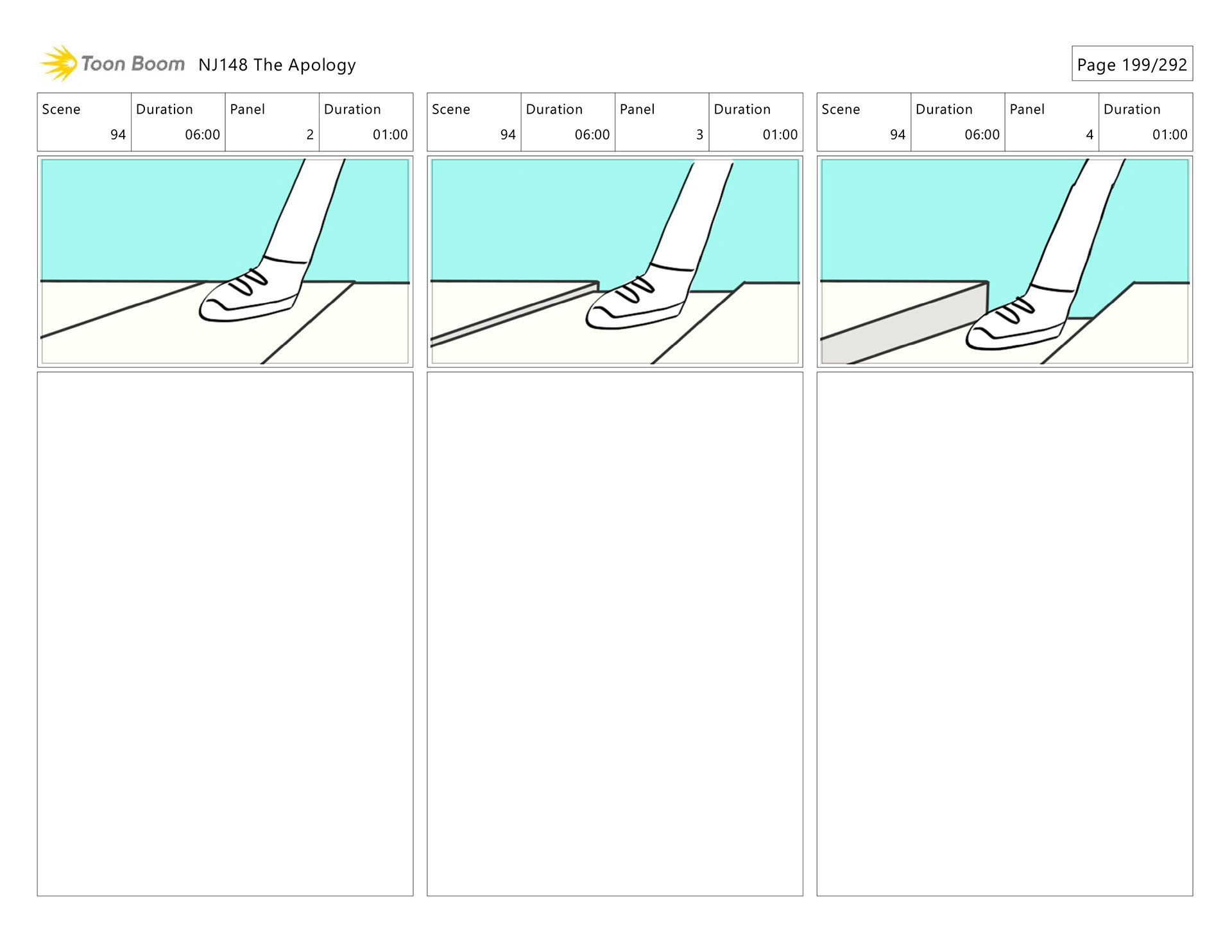 Toon Boom NJ148 The Apology

Page 199/292

| Scene | Duration | Panel | Duration |
|---|---|---|---|
| 94 | 06:00 | 2 | 01:00 |

| Scene | Duration | Panel | Duration |
|---|---|---|---|
| 94 | 06:00 | 3 | 01:00 |

| Scene | Duration | Panel | Duration |
|---|---|---|---|
| 94 | 06:00 | 4 | 01:00 |