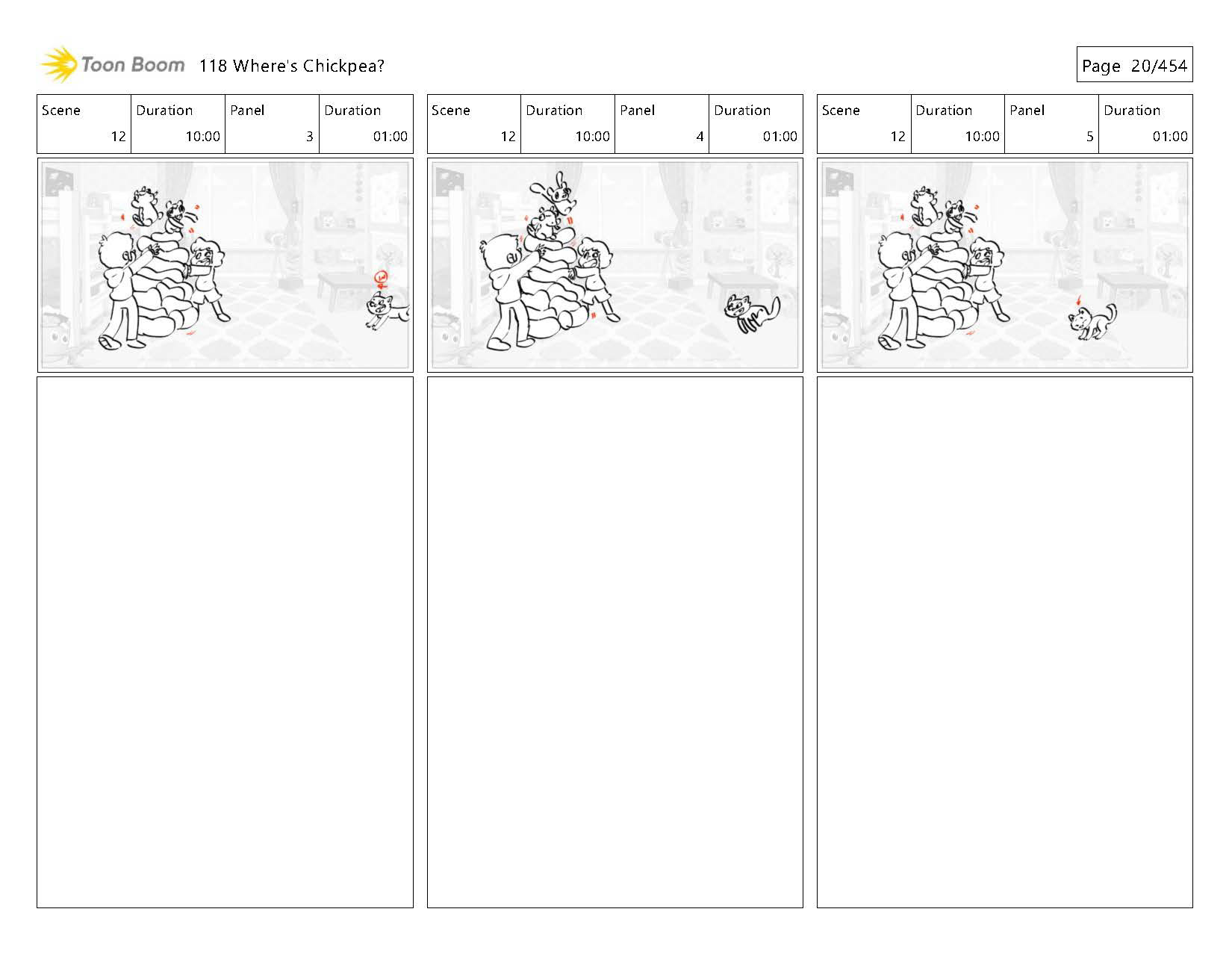 Toon Boom 118 Where's Chickpea?

Page 20/454

| Scene | Duration | Panel | Duration |
|---|---|---|---|
| 12 | 10:00 | 3 | 01:00 |

| Scene | Duration | Panel | Duration |
|---|---|---|---|
| 12 | 10:00 | 4 | 01:00 |

| Scene | Duration | Panel | Duration |
|---|---|---|---|
| 12 | 10:00 | 5 | 01:00 |