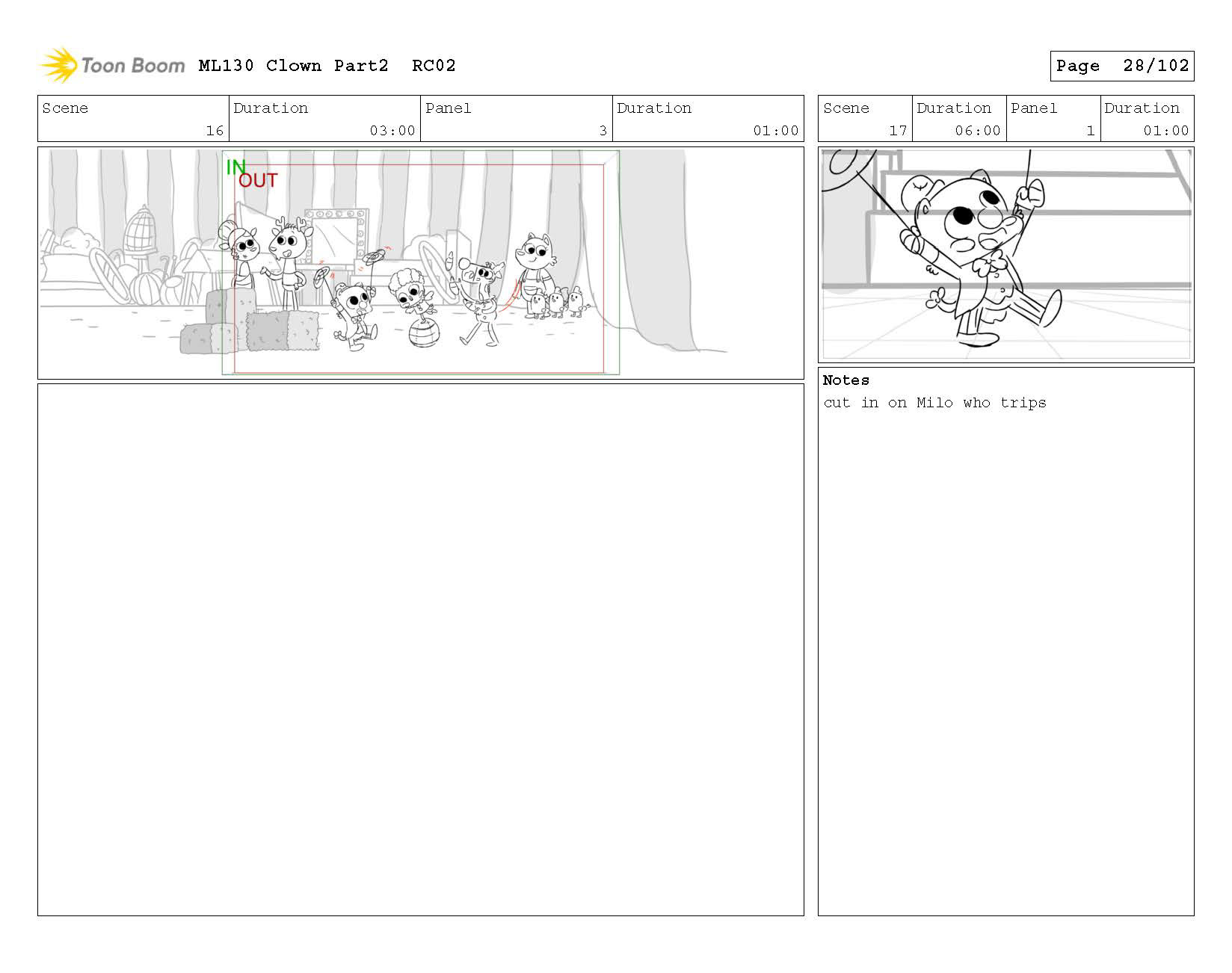 Toon Boom ML130 Clown Part2 RC02

Page 28/102

| Scene | Duration | Panel | Duration |
|---|---|---|---|
| 16 | 03:00 | 3 | 01:00 |

IN
OUT

| Scene | Duration | Panel | Duration |
|---|---|---|---|
| 17 | 06:00 | 1 | 01:00 |

Notes
cut in on Milo who trips