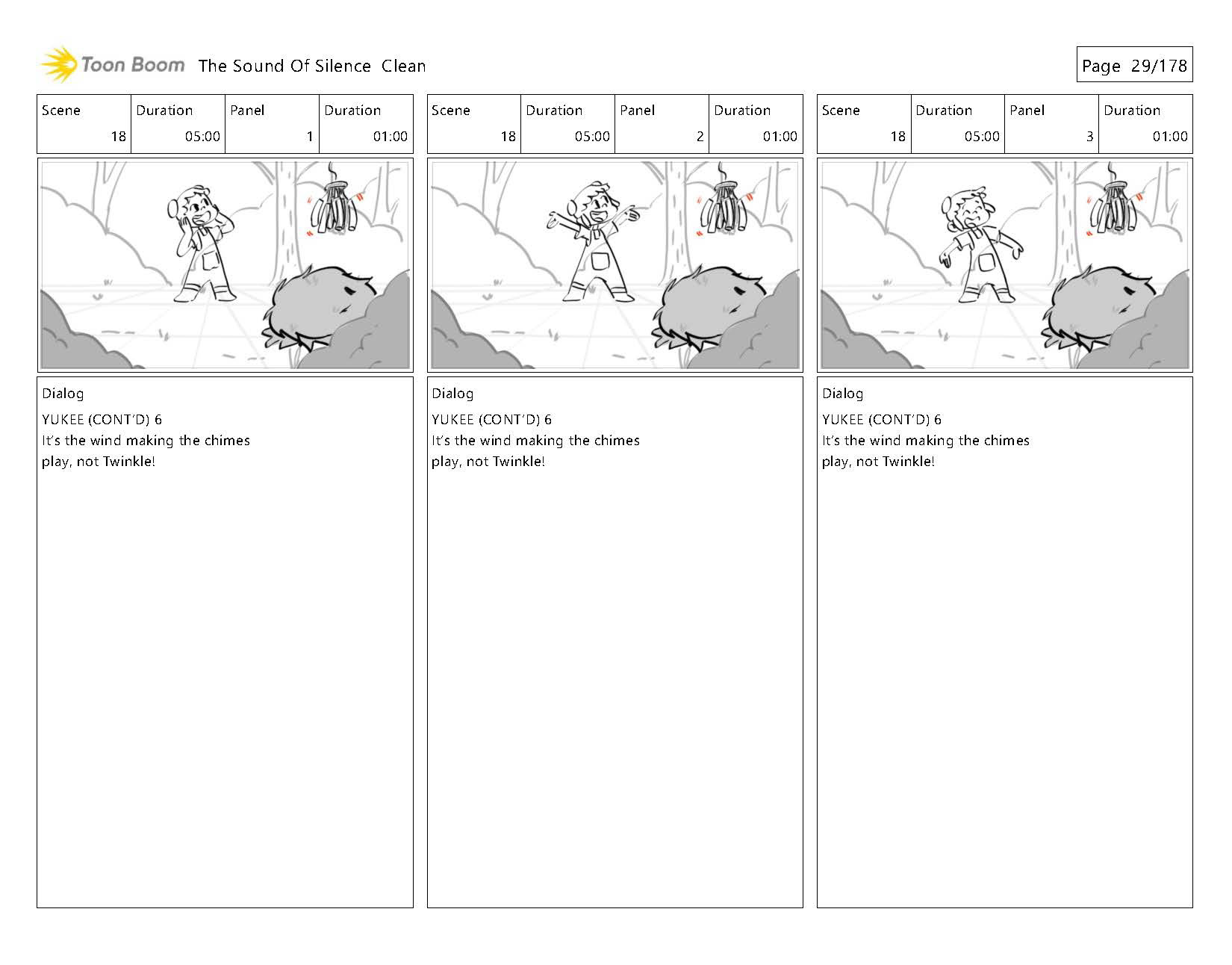 Toon Boom The Sound Of Silence Clean

Page 29/178

| Scene | Duration | Panel | Duration |
|---|---|---|---|
| 18 | 05:00 | 1 | 01:00 |

Dialog
YUKEE (CONT'D) 6
It's the wind making the chimes play, not Twinkle!

| Scene | Duration | Panel | Duration |
|---|---|---|---|
| 18 | 05:00 | 2 | 01:00 |

Dialog
YUKEE (CONT'D) 6
It's the wind making the chimes play, not Twinkle!

| Scene | Duration | Panel | Duration |
|---|---|---|---|
| 18 | 05:00 | 3 | 01:00 |

Dialog
YUKEE (CONT'D) 6
It's the wind making the chimes play, not Twinkle!