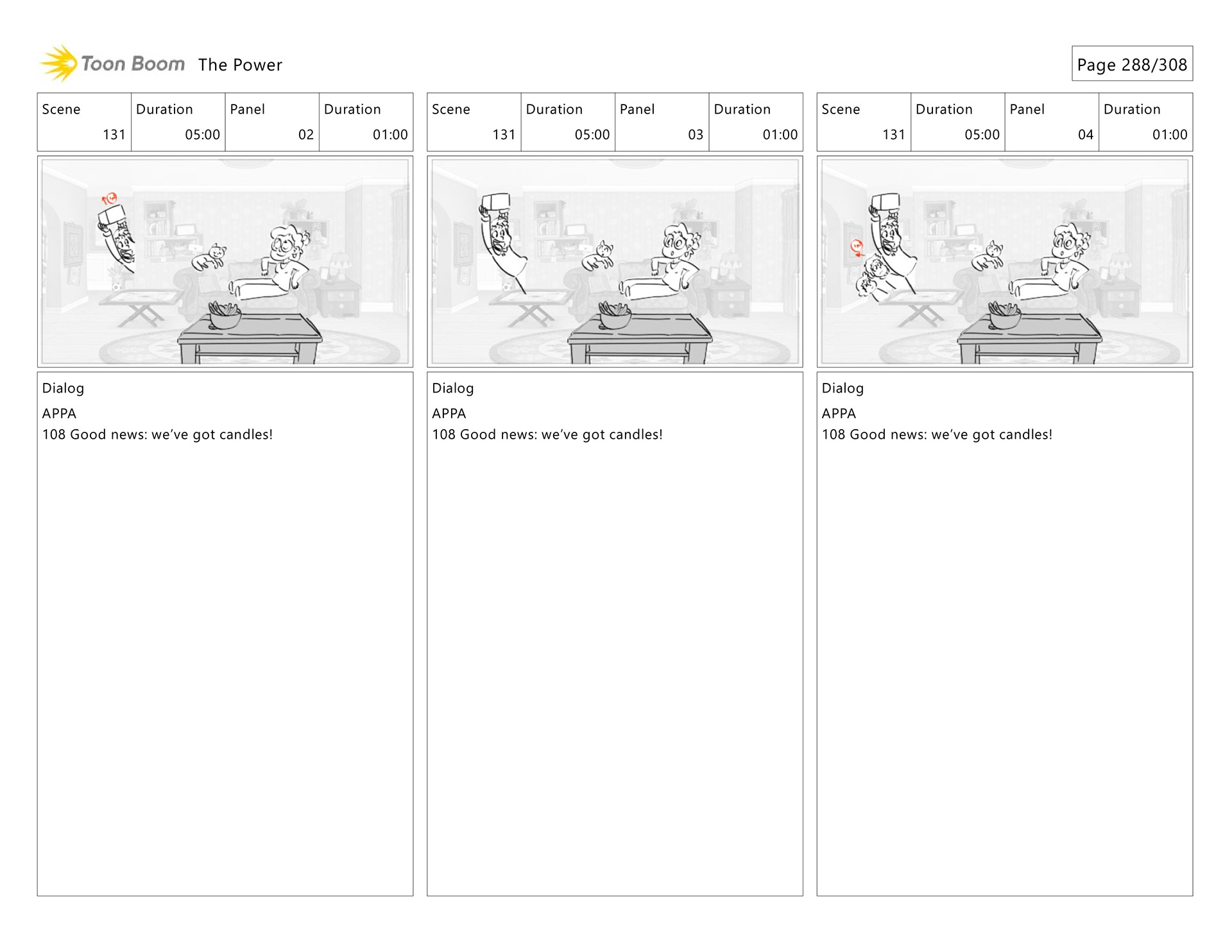 Toon Boom The Power

Page 288/308

| Scene | Duration | Panel | Duration |
|---|---|---|---|
| 131 | 05:00 | 02 | 01:00 |

Dialog

APPA

108 Good news: we've got candles!

| Scene | Duration | Panel | Duration |
|---|---|---|---|
| 131 | 05:00 | 03 | 01:00 |

Dialog

APPA

108 Good news: we've got candles!

| Scene | Duration | Panel | Duration |
|---|---|---|---|
| 131 | 05:00 | 04 | 01:00 |

Dialog

APPA

108 Good news: we've got candles!