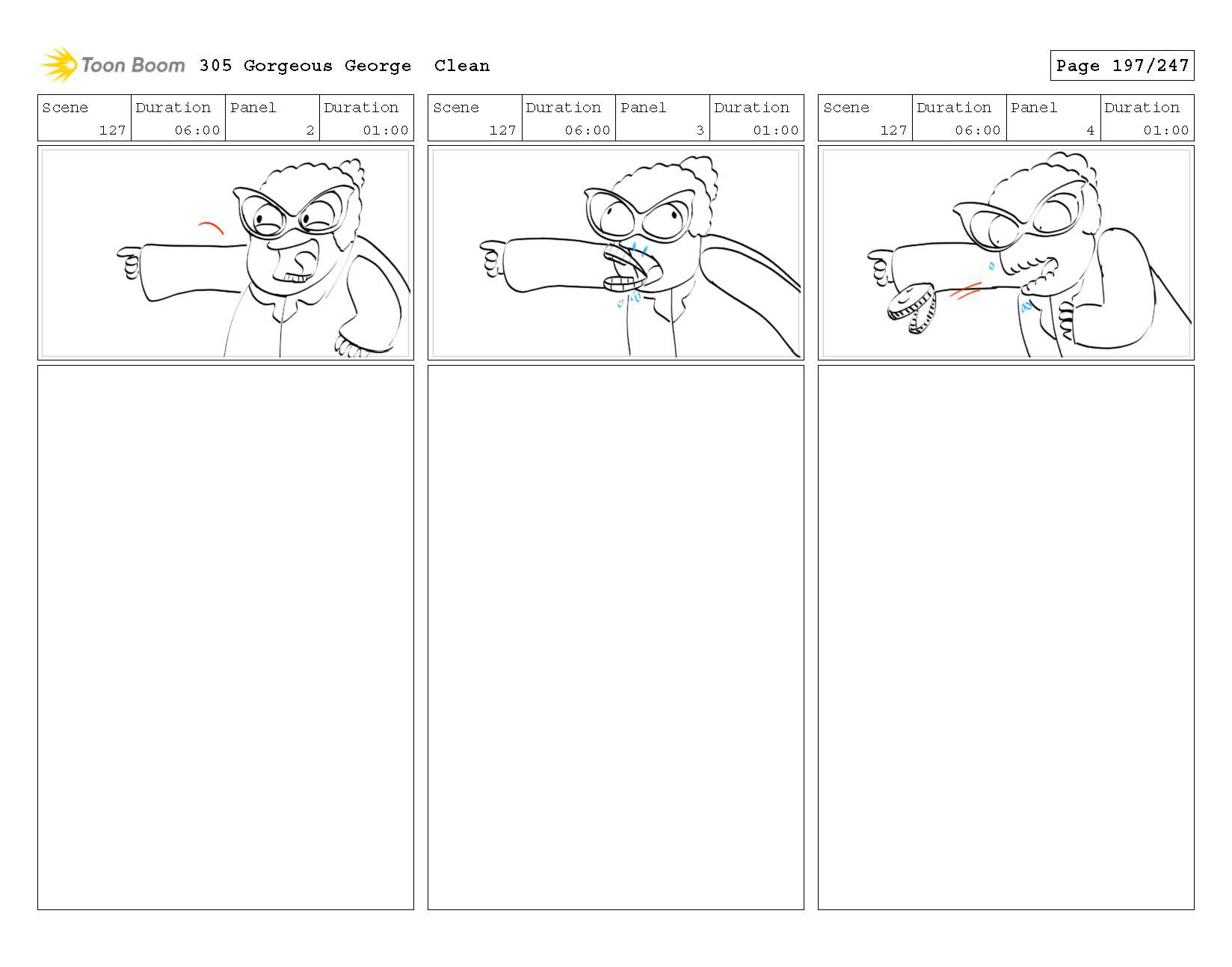 Toon Boom 305 Gorgeous George Clean

Page 197/247

| Scene | Duration | Panel | Duration |
|---|---|---|---|
| 127 | 06:00 | 2 | 01:00 |

| Scene | Duration | Panel | Duration |
|---|---|---|---|
| 127 | 06:00 | 3 | 01:00 |

| Scene | Duration | Panel | Duration |
|---|---|---|---|
| 127 | 06:00 | 4 | 01:00 |