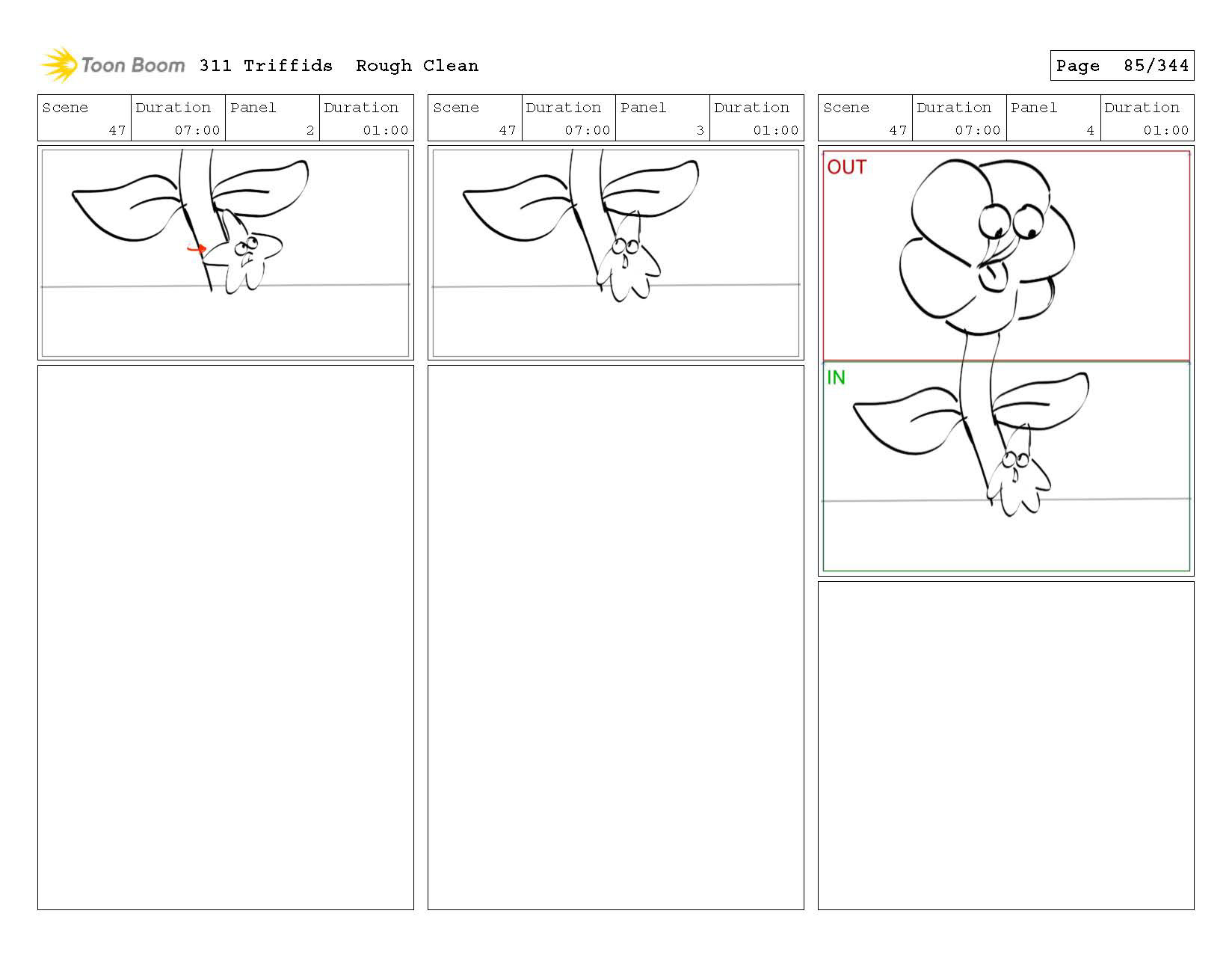 Toon Boom 311 Triffids Rough Clean

Page 85/344

| Scene | Duration | Panel | Duration |
|---|---|---|---|
| 47 | 07:00 | 2 | 01:00 |

| Scene | Duration | Panel | Duration |
|---|---|---|---|
| 47 | 07:00 | 3 | 01:00 |

| Scene | Duration | Panel | Duration |
|---|---|---|---|
| 47 | 07:00 | 4 | 01:00 |

OUT

IN