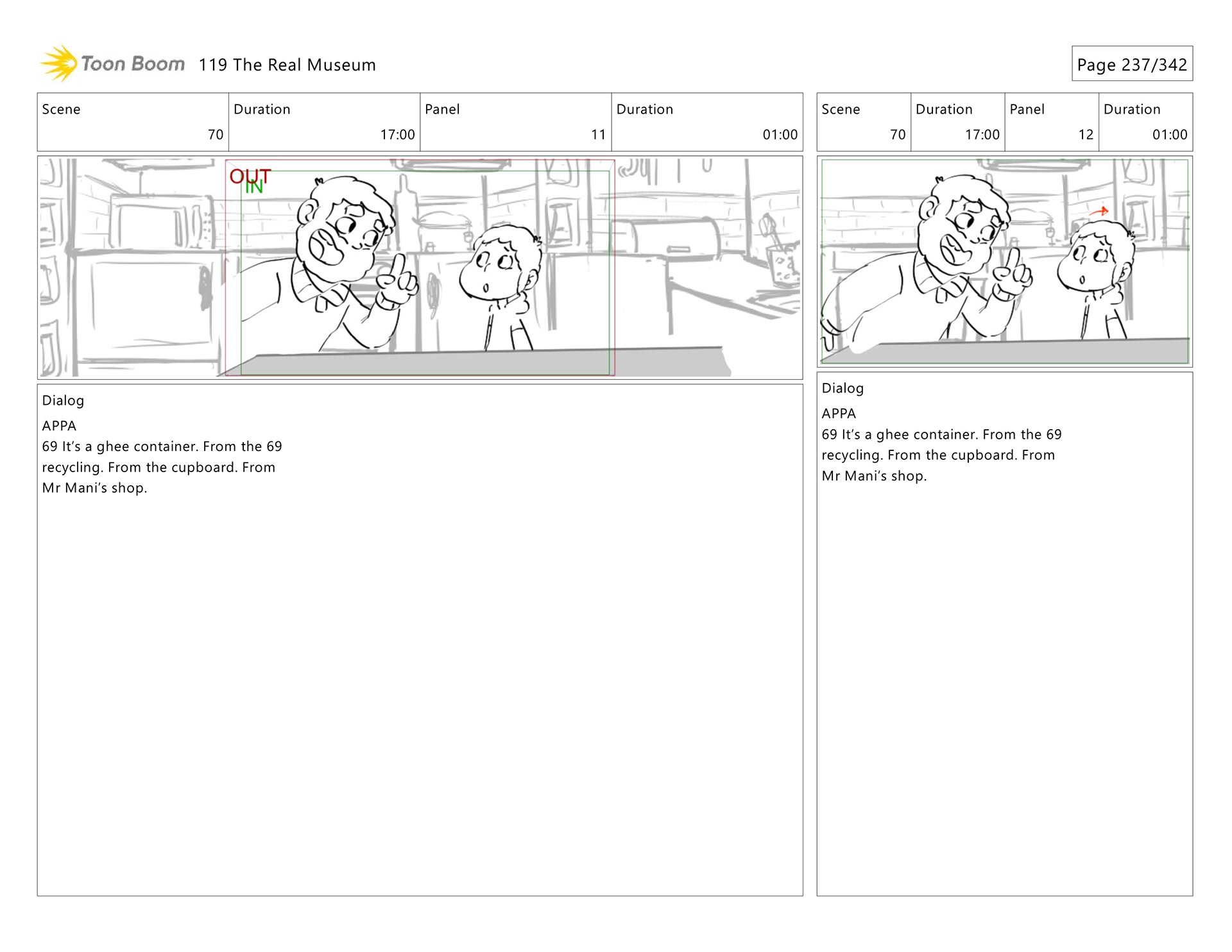 Toon Boom 119 The Real Museum

Page 237/342

| Scene | Duration | Panel | Duration |
|---|---|---|---|
| 70 | 17:00 | 11 | 01:00 |

OUT
IN

Dialog

APPA
69 It's a ghee container. From the 69 recycling. From the cupboard. From Mr Mani's shop.

| Scene | Duration | Panel | Duration |
|---|---|---|---|
| 70 | 17:00 | 12 | 01:00 |

Dialog

APPA
69 It's a ghee container. From the 69 recycling. From the cupboard. From Mr Mani's shop.