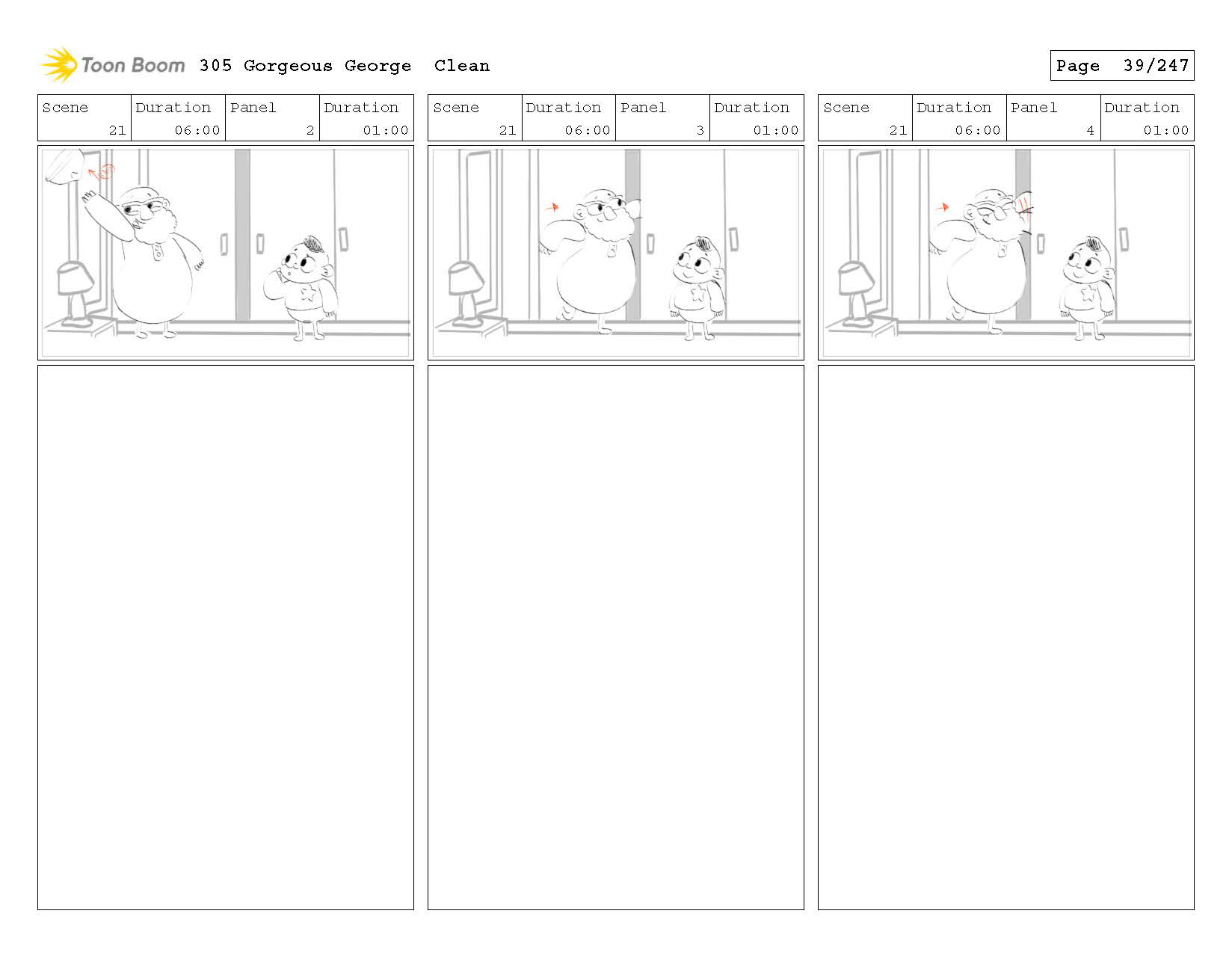 Toon Boom 305 Gorgeous George Clean

Page 39/247

| Scene | Duration | Panel | Duration |
|---|---|---|---|
| 21 | 06:00 | 2 | 01:00 |

| Scene | Duration | Panel | Duration |
|---|---|---|---|
| 21 | 06:00 | 3 | 01:00 |

| Scene | Duration | Panel | Duration |
|---|---|---|---|
| 21 | 06:00 | 4 | 01:00 |