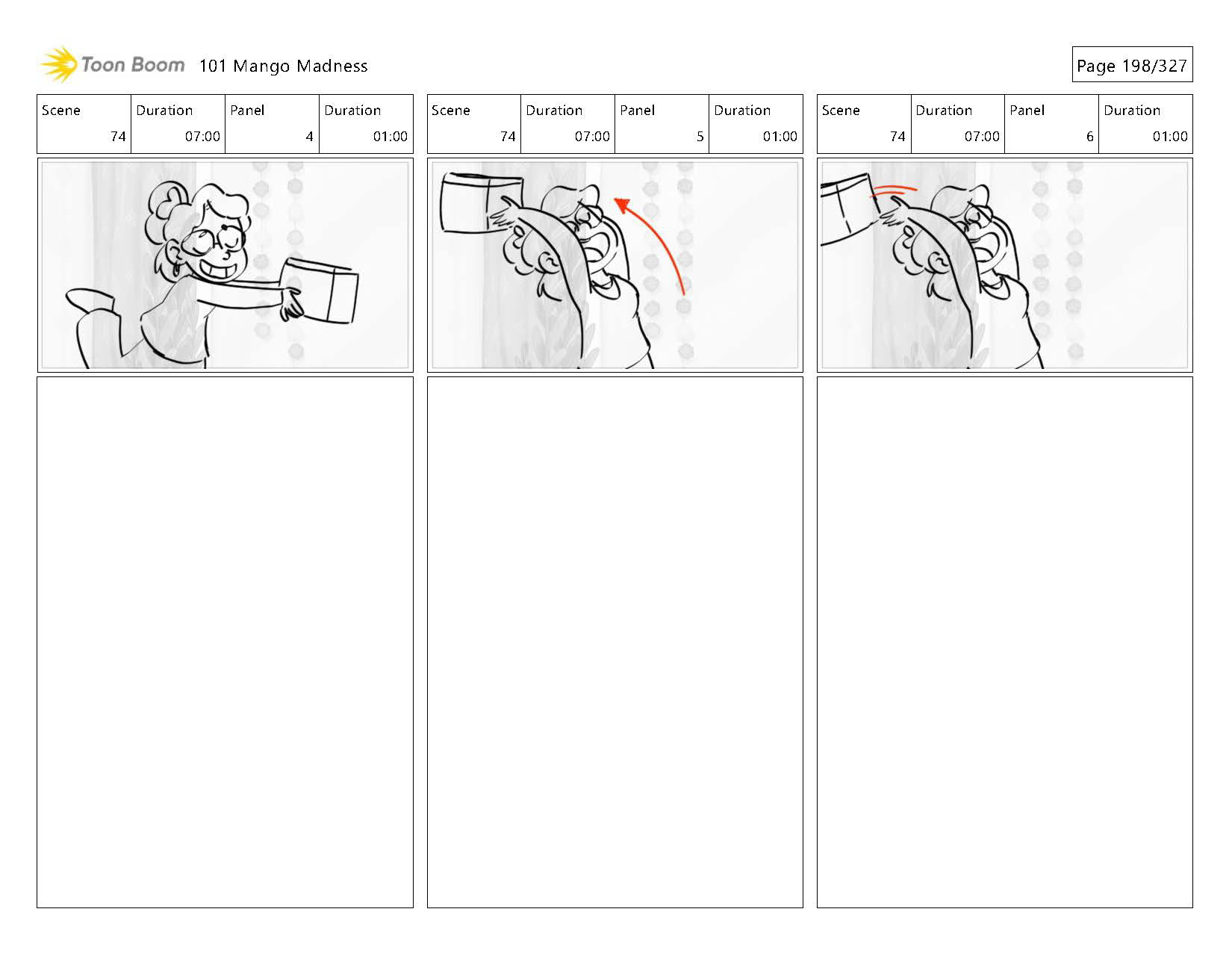 Toon Boom 101 Mango Madness

Page 198/327

| Scene | Duration | Panel | Duration |
|---|---|---|---|
| 74 | 07:00 | 4 | 01:00 |

| Scene | Duration | Panel | Duration |
|---|---|---|---|
| 74 | 07:00 | 5 | 01:00 |

| Scene | Duration | Panel | Duration |
|---|---|---|---|
| 74 | 07:00 | 6 | 01:00 |