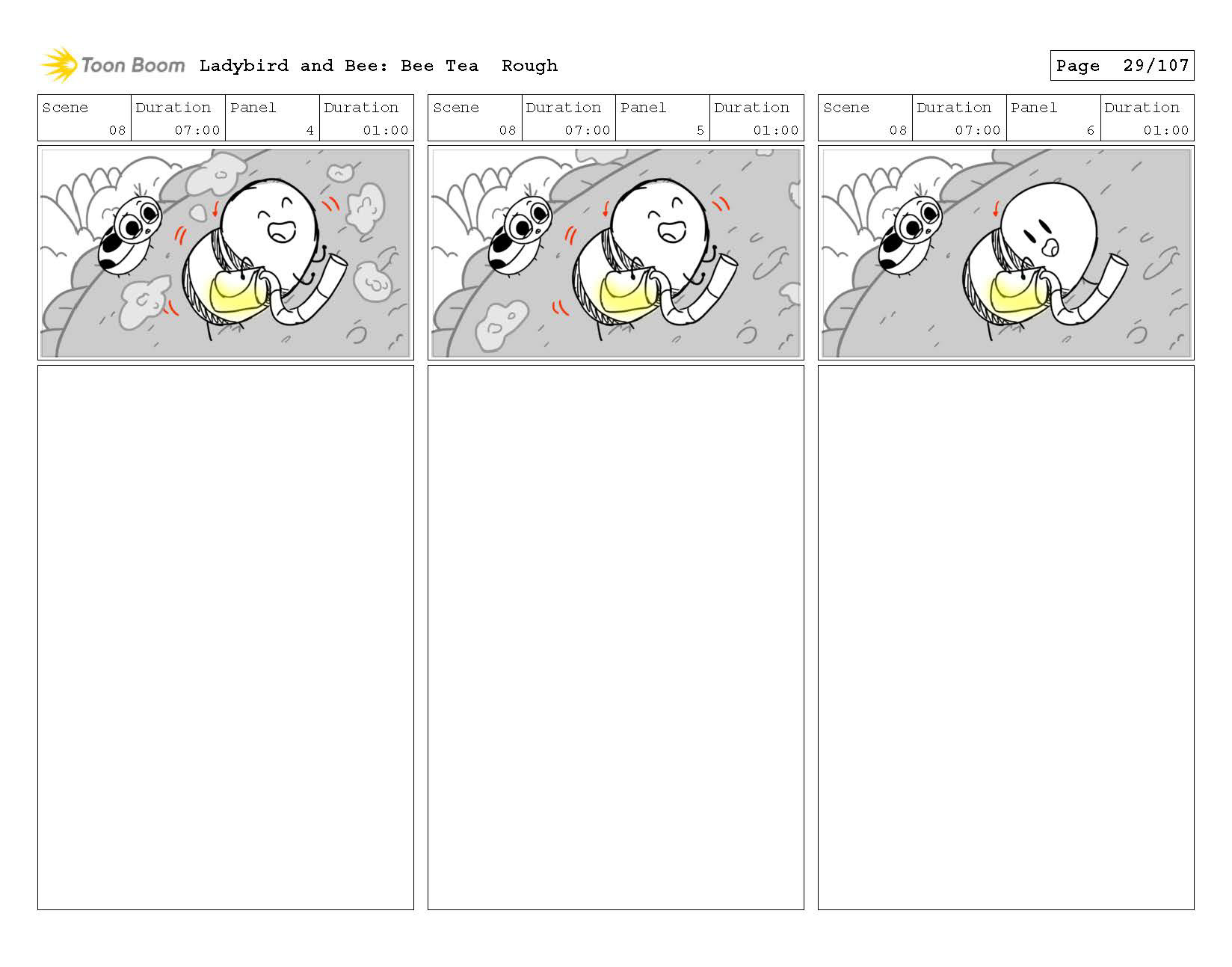 Toon Boom Ladybird and Bee: Bee Tea Rough

Page 29/107

| Scene | Duration | Panel | Duration |
|---|---|---|---|
| 08 | 07:00 | 4 | 01:00 |

| Scene | Duration | Panel | Duration |
|---|---|---|---|
| 08 | 07:00 | 5 | 01:00 |

| Scene | Duration | Panel | Duration |
|---|---|---|---|
| 08 | 07:00 | 6 | 01:00 |