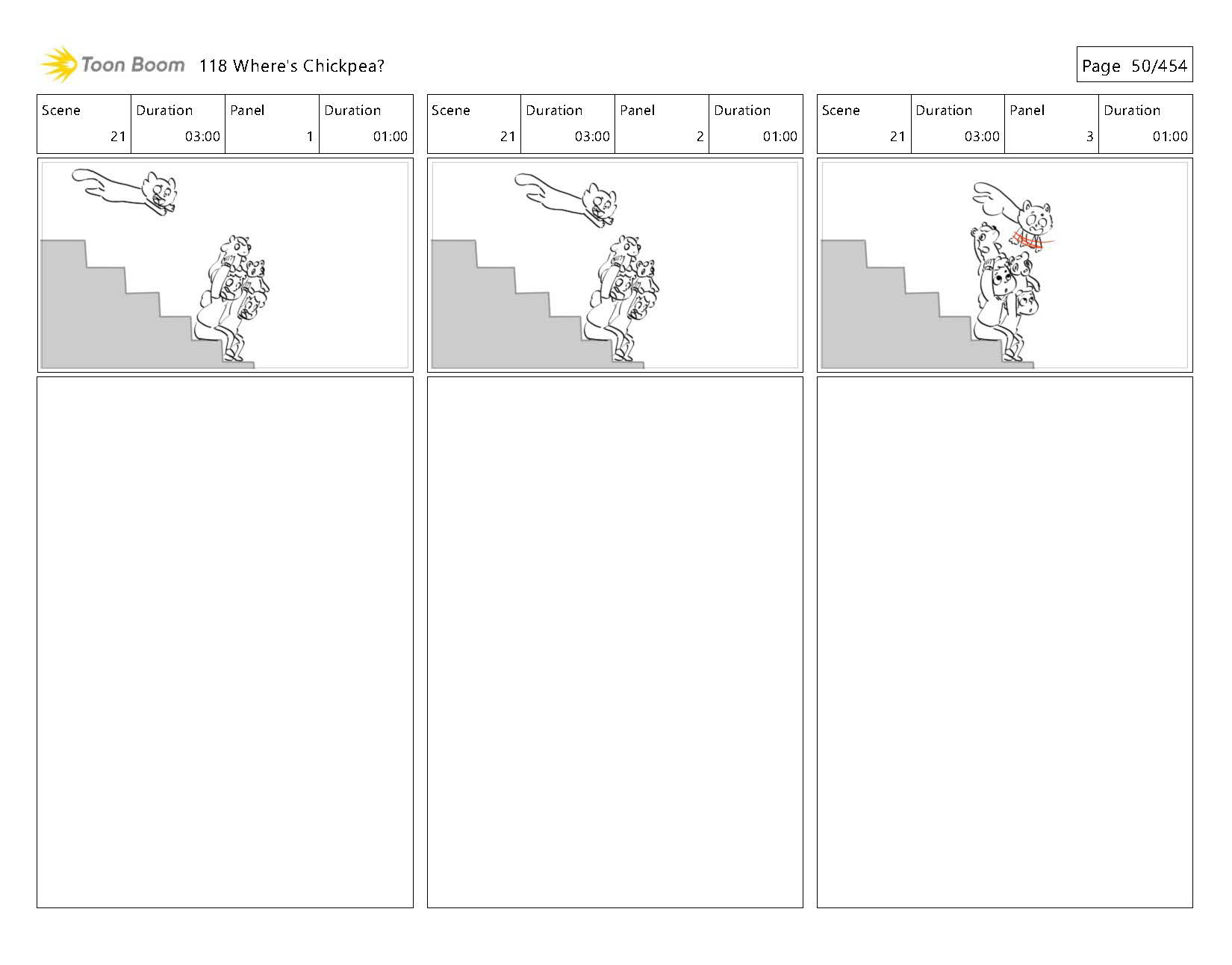 Toon Boom 118 Where's Chickpea?

Page 50/454

| Scene | Duration | Panel | Duration |
|---|---|---|---|
| 21 | 03:00 | 1 | 01:00 |

| Scene | Duration | Panel | Duration |
|---|---|---|---|
| 21 | 03:00 | 2 | 01:00 |

| Scene | Duration | Panel | Duration |
|---|---|---|---|
| 21 | 03:00 | 3 | 01:00 |