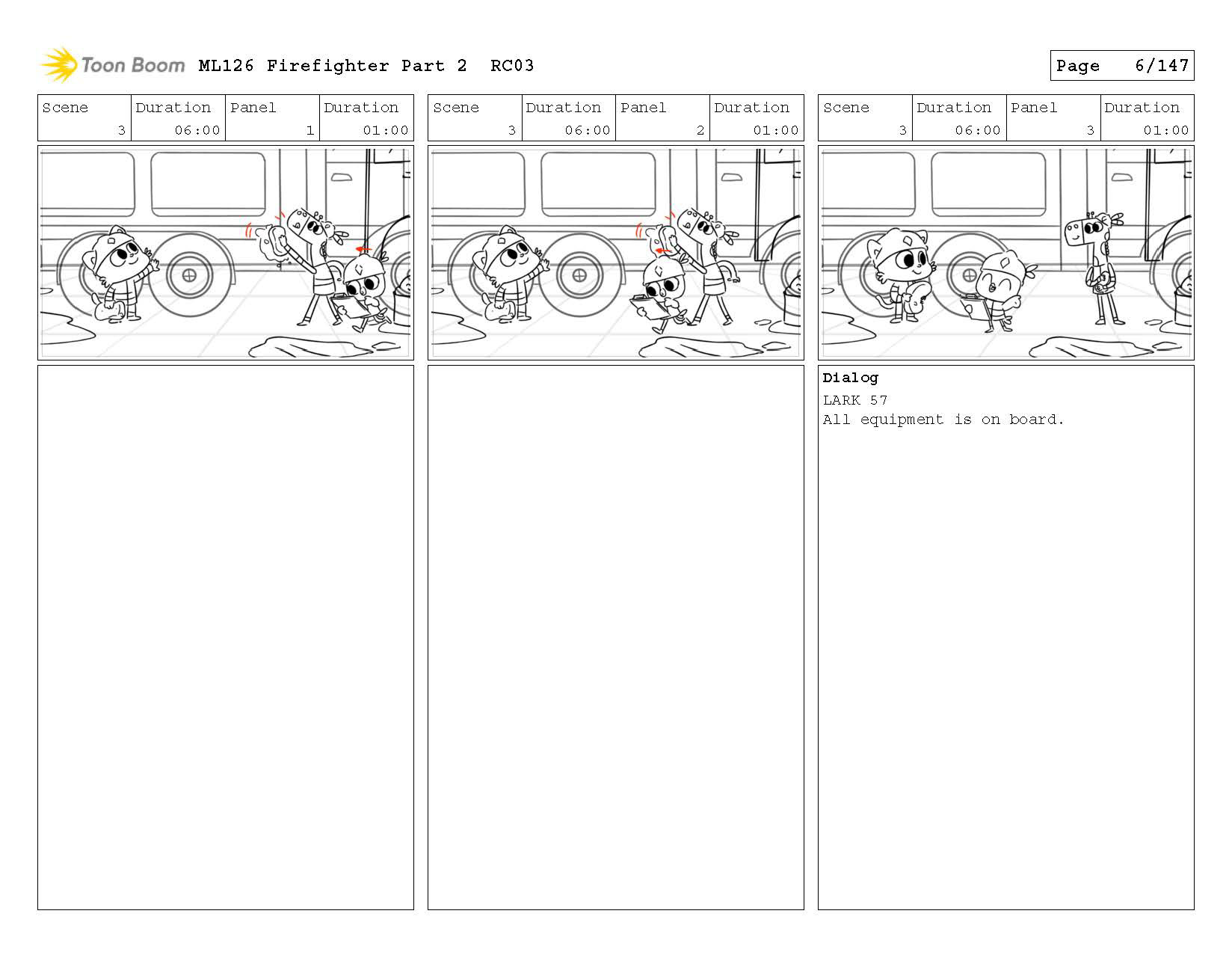 Toon Boom ML126 Firefighter Part 2 RC03

Page 6/147

| Scene | Duration | Panel | Duration |
|---|---|---|---|
| 3 | 06:00 | 1 | 01:00 |

| Scene | Duration | Panel | Duration |
|---|---|---|---|
| 3 | 06:00 | 2 | 01:00 |

| Scene | Duration | Panel | Duration |
|---|---|---|---|
| 3 | 06:00 | 3 | 01:00 |

Dialog
LARK 57
All equipment is on board.