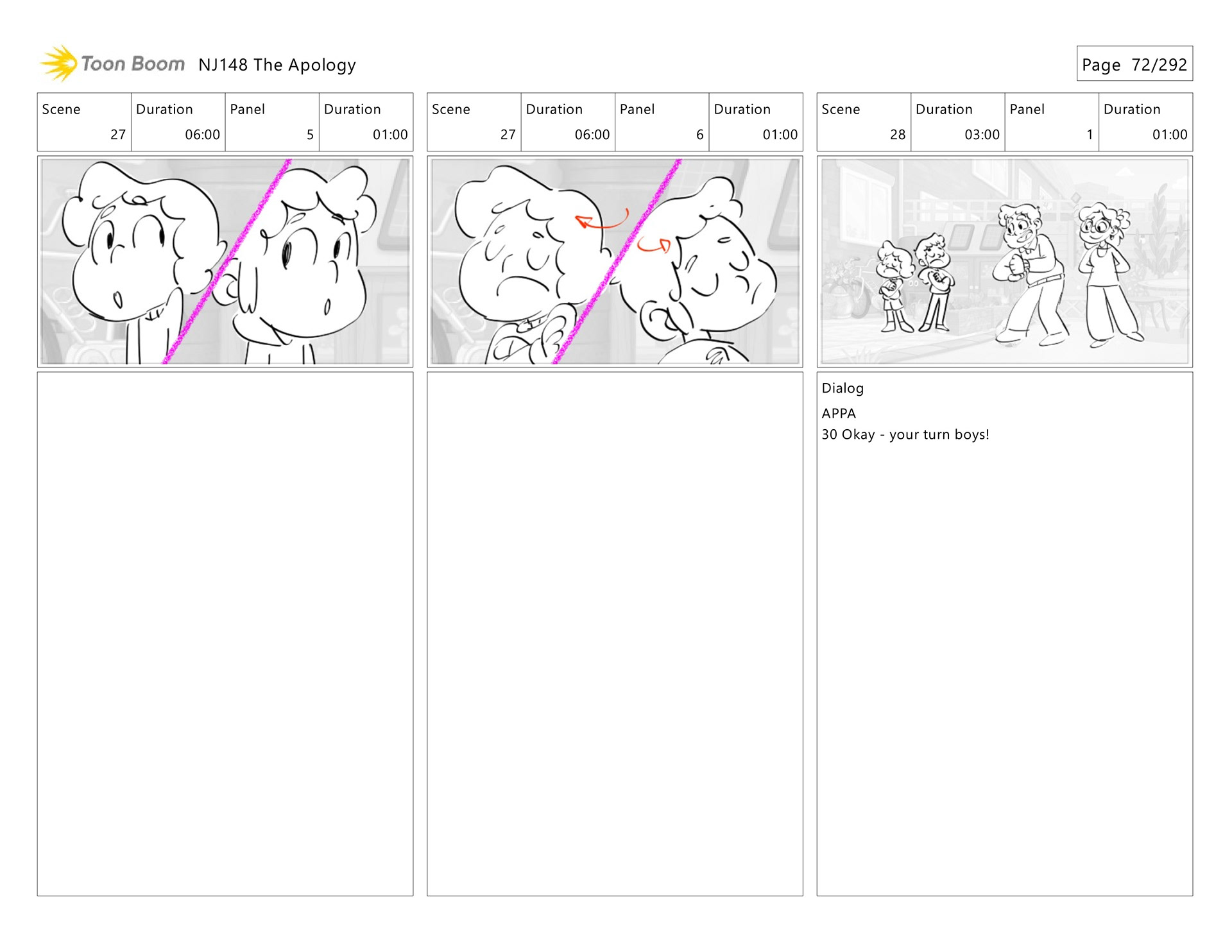 Toon Boom NJ148 The Apology

Page 72/292

| Scene | Duration | Panel | Duration |
|---|---|---|---|
| 27 | 06:00 | 5 | 01:00 |

| Scene | Duration | Panel | Duration |
|---|---|---|---|
| 27 | 06:00 | 6 | 01:00 |

| Scene | Duration | Panel | Duration |
|---|---|---|---|
| 28 | 03:00 | 1 | 01:00 |

Dialog

APPA

30 Okay - your turn boys!