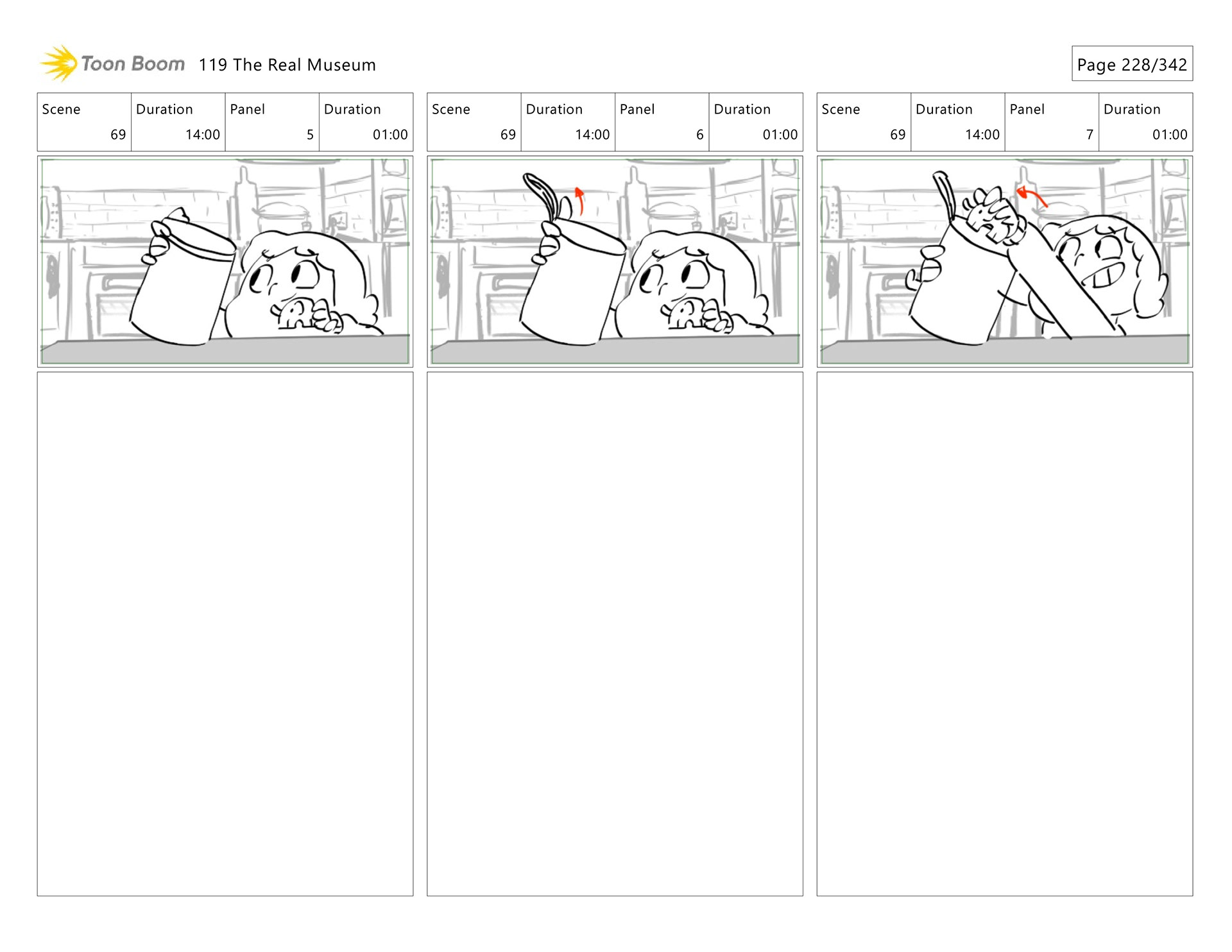 Toon Boom 119 The Real Museum

Page 228/342

| Scene | Duration | Panel | Duration |
|---|---|---|---|
| 69 | 14:00 | 5 | 01:00 |

| Scene | Duration | Panel | Duration |
|---|---|---|---|
| 69 | 14:00 | 6 | 01:00 |

| Scene | Duration | Panel | Duration |
|---|---|---|---|
| 69 | 14:00 | 7 | 01:00 |