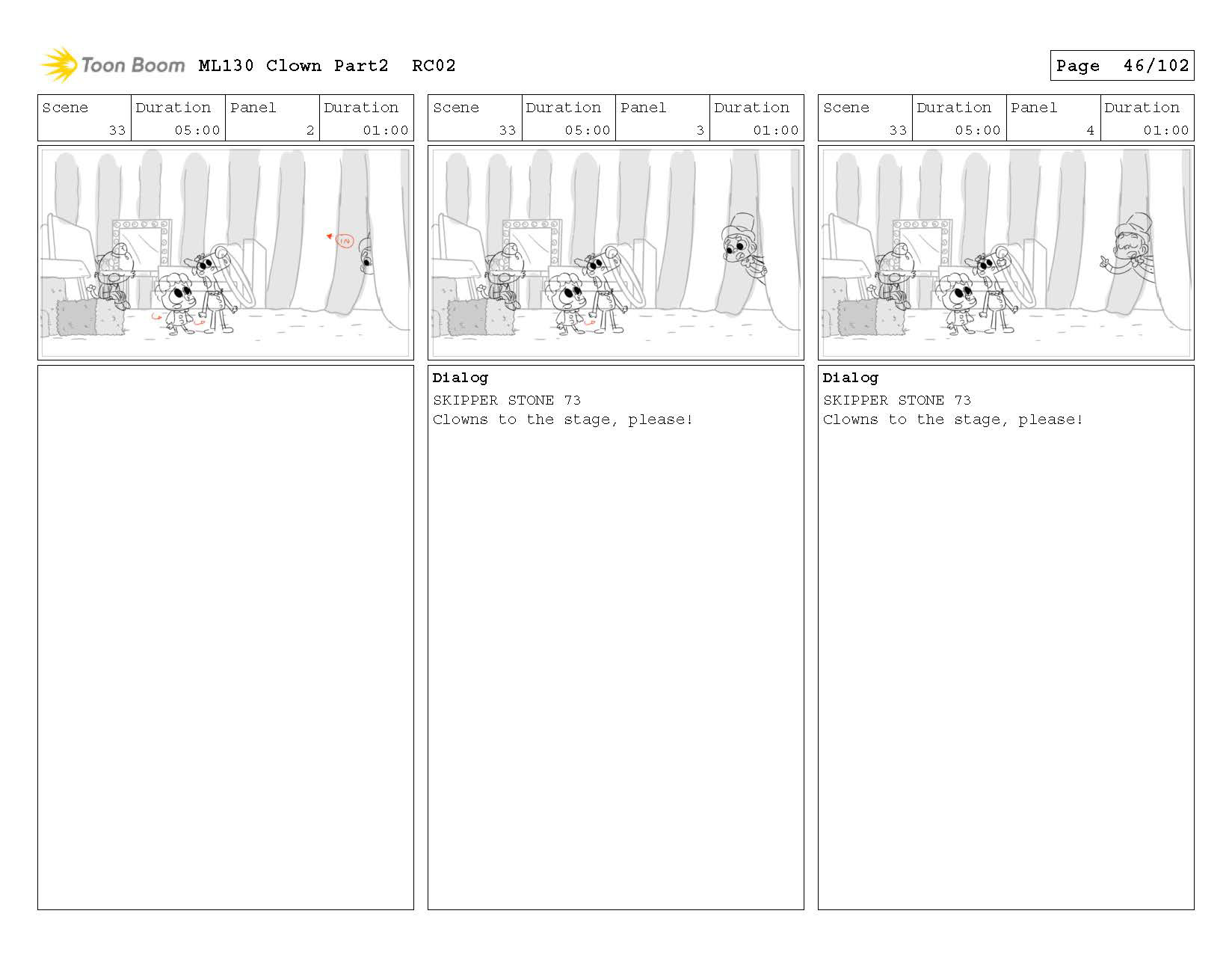 Toon Boom ML130 Clown Part2 RC02

Page 46/102

| Scene | Duration | Panel | Duration |
|---|---|---|---|
| 33 | 05:00 | 2 | 01:00 |

IN

| Scene | Duration | Panel | Duration |
|---|---|---|---|
| 33 | 05:00 | 3 | 01:00 |

Dialog
SKIPPER STONE 73
Clowns to the stage, please!

| Scene | Duration | Panel | Duration |
|---|---|---|---|
| 33 | 05:00 | 4 | 01:00 |

Dialog
SKIPPER STONE 73
Clowns to the stage, please!