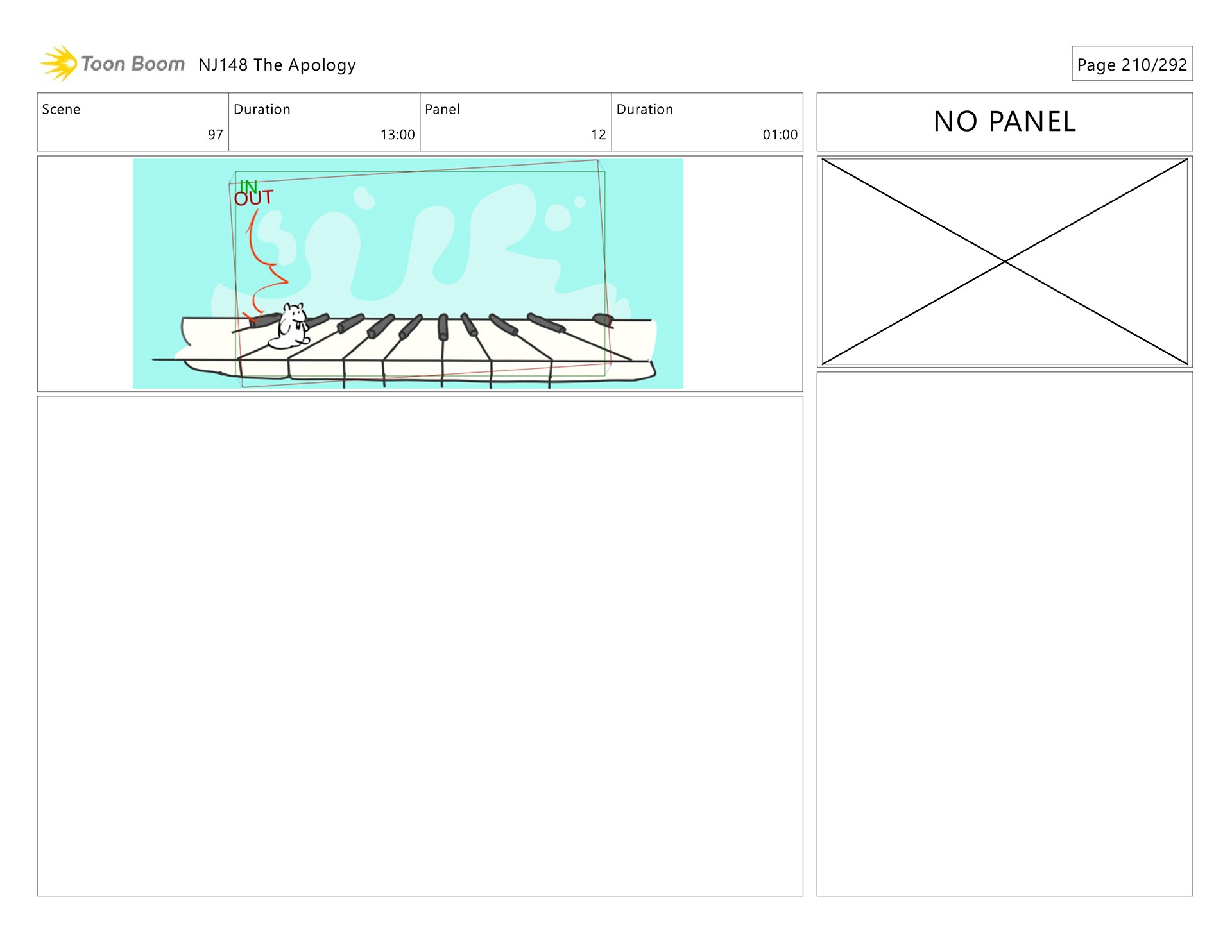 Toon Boom NJ148 The Apology

Page 210/292

| Scene | Duration | Panel | Duration |
|---|---|---|---|
| 97 | 13:00 | 12 | 01:00 |

NO PANEL

IN
OUT