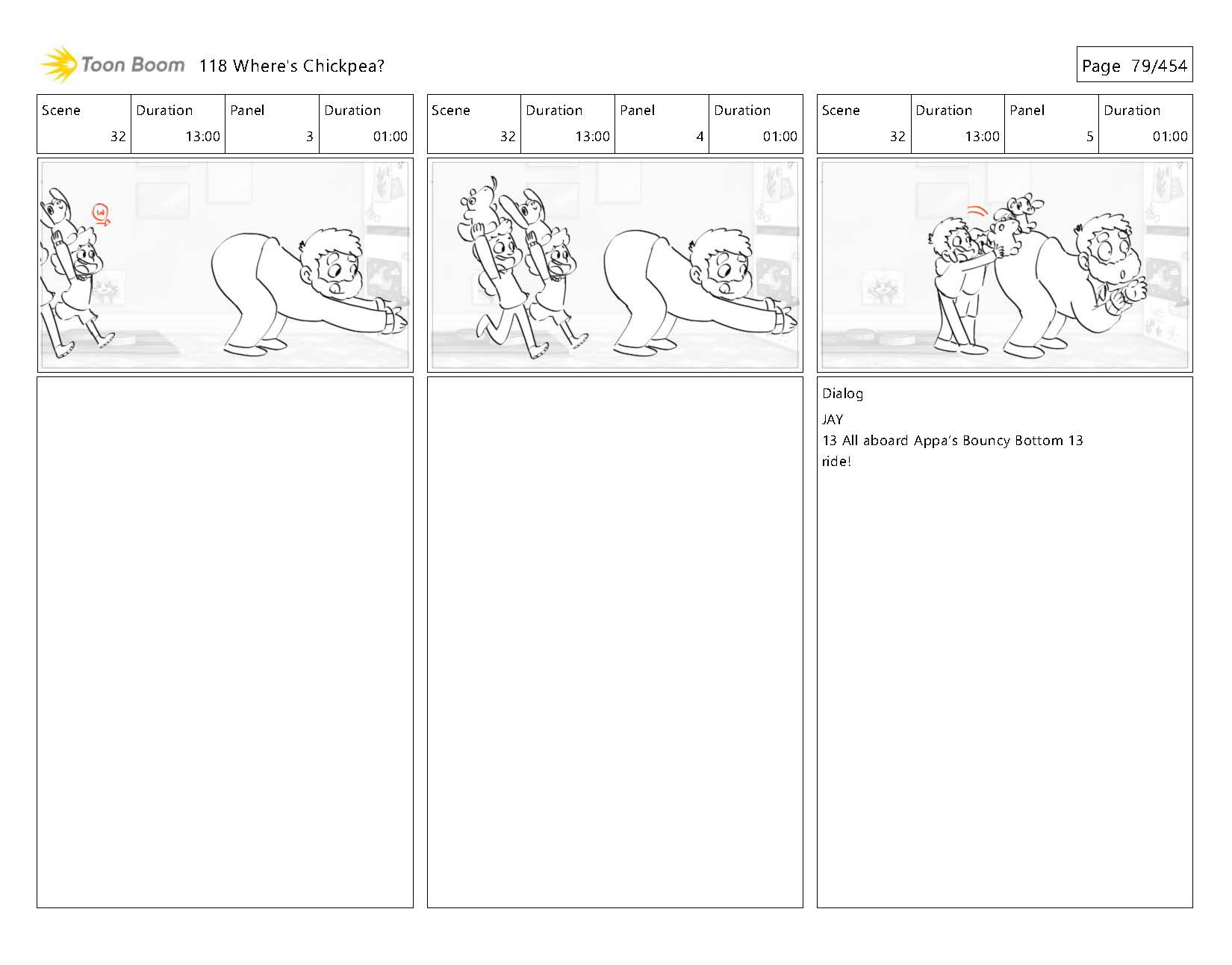 Toon Boom 118 Where's Chickpea?

Page 79/454

| Scene | Duration | Panel | Duration |
|---|---|---|---|
| 32 | 13:00 | 3 | 01:00 |

| Scene | Duration | Panel | Duration |
|---|---|---|---|
| 32 | 13:00 | 4 | 01:00 |

| Scene | Duration | Panel | Duration |
|---|---|---|---|
| 32 | 13:00 | 5 | 01:00 |

Dialog

JAY

13 All aboard Appa's Bouncy Bottom 13 ride!