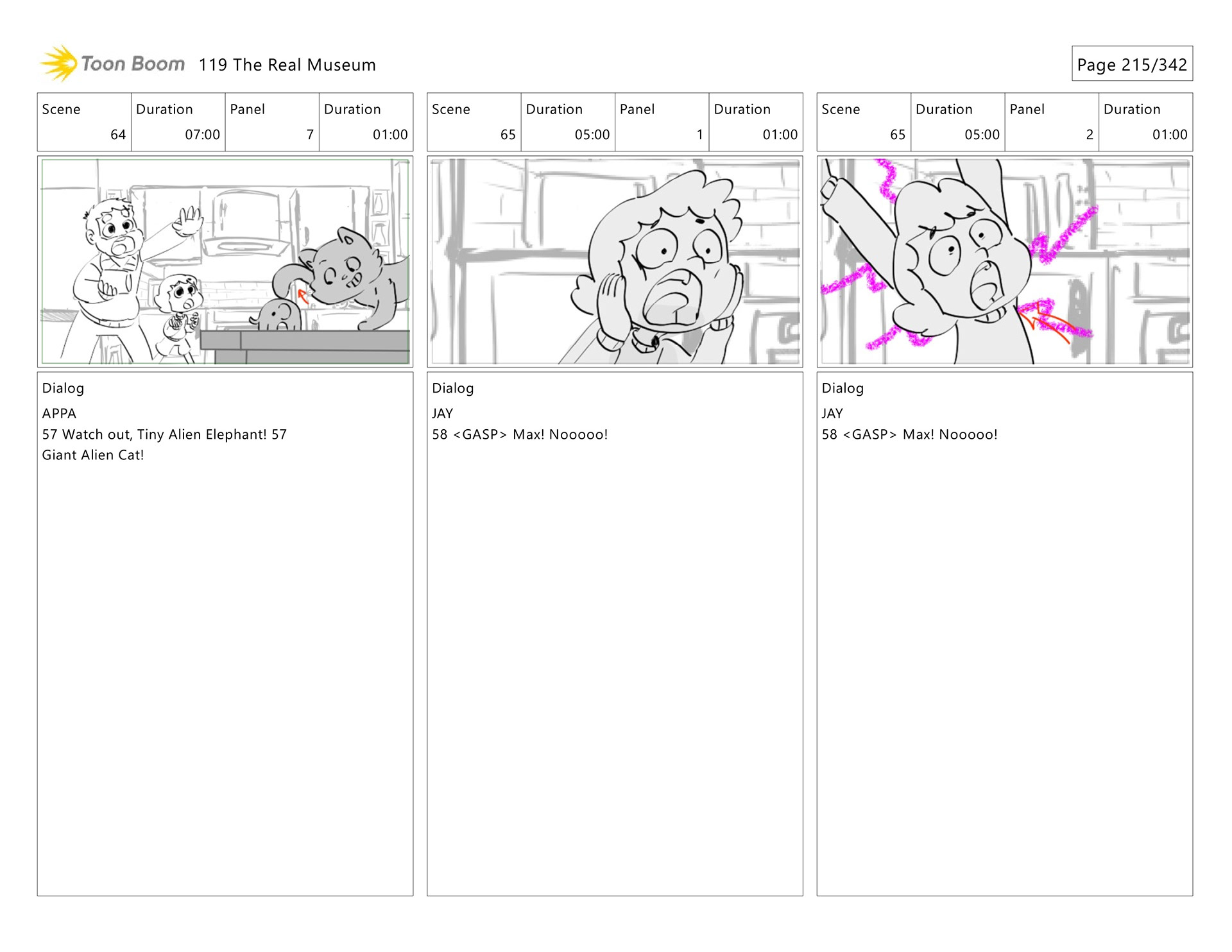 Toon Boom 119 The Real Museum

Page 215/342

| Scene | Duration | Panel | Duration |
|---|---|---|---|
| 64 | 07:00 | 7 | 01:00 |

Dialog
APPA
57 Watch out, Tiny Alien Elephant! 57
Giant Alien Cat!

| Scene | Duration | Panel | Duration |
|---|---|---|---|
| 65 | 05:00 | 1 | 01:00 |

Dialog
JAY
58 <GASP> Max! Nooooo!

| Scene | Duration | Panel | Duration |
|---|---|---|---|
| 65 | 05:00 | 2 | 01:00 |

Dialog
JAY
58 <GASP> Max! Nooooo!