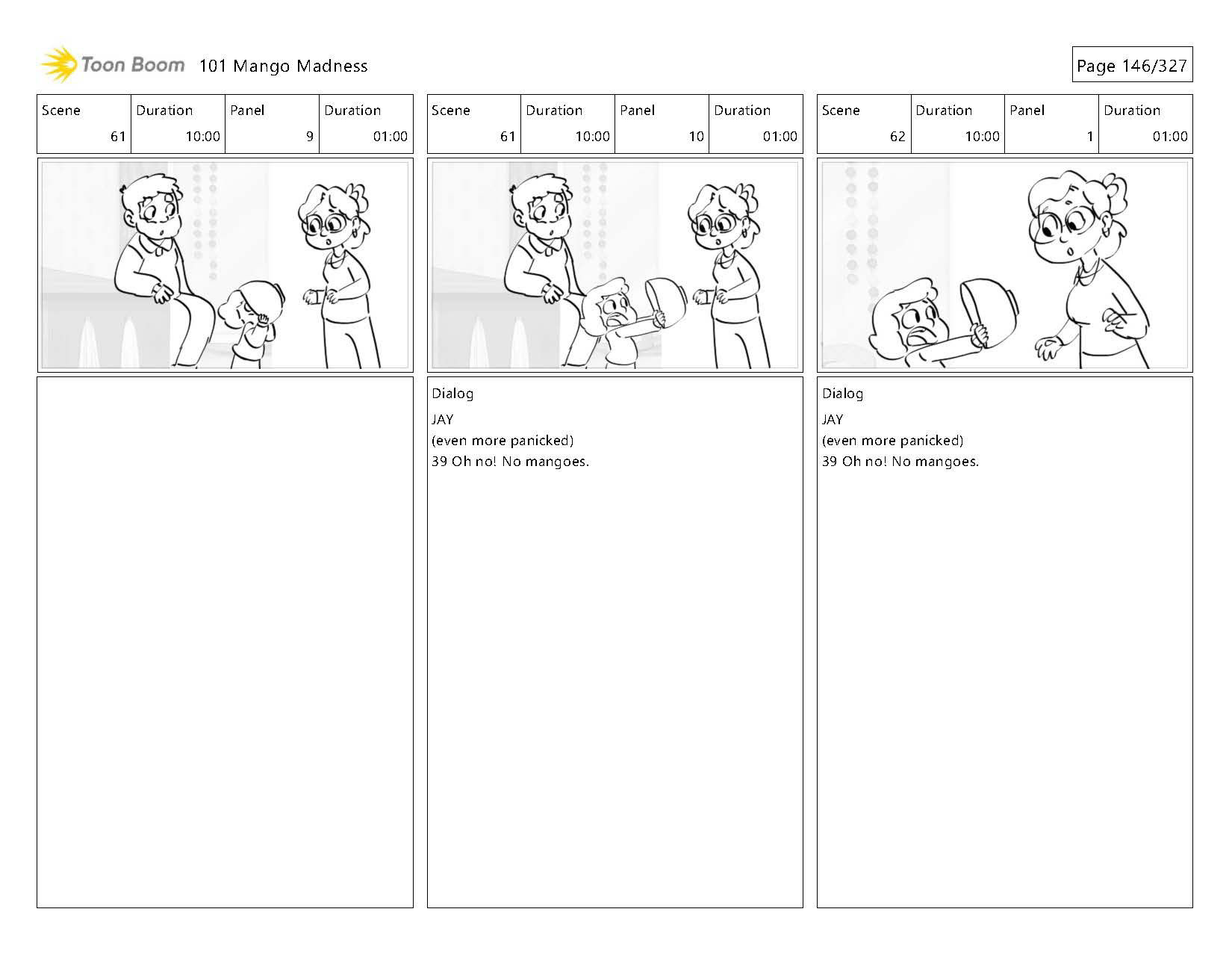 Toon Boom 101 Mango Madness

Page 146/327

| Scene | Duration | Panel | Duration |
|---|---|---|---|
| 61 | 10:00 | 9 | 01:00 |

| Scene | Duration | Panel | Duration |
|---|---|---|---|
| 61 | 10:00 | 10 | 01:00 |

Dialog
JAY
(even more panicked)
39 Oh no! No mangoes.

| Scene | Duration | Panel | Duration |
|---|---|---|---|
| 62 | 10:00 | 1 | 01:00 |

Dialog
JAY
(even more panicked)
39 Oh no! No mangoes.